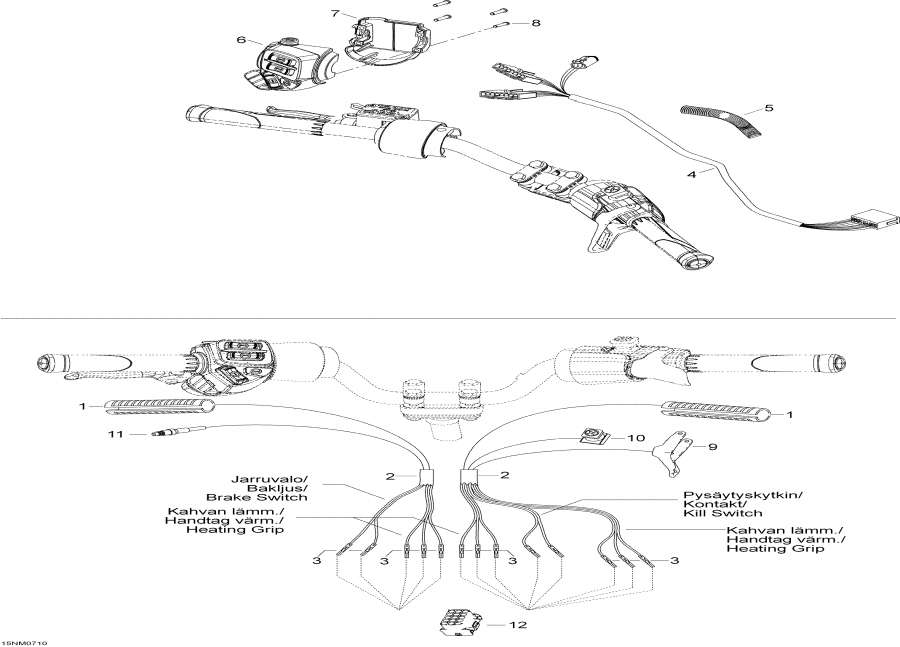 7
8
6
5
4
1
1
11
10
9
2
2
Jarruvalo/
Bakljus/
Brake Switch
Kahvan lämm./
Handtag värm./
Heating Grip
Pysäytyskytkin/
Kontakt/
Kill Switch
Kahvan lämm./
Handtag värm./
Heating Grip
3
3
3
3
12
15NM0710