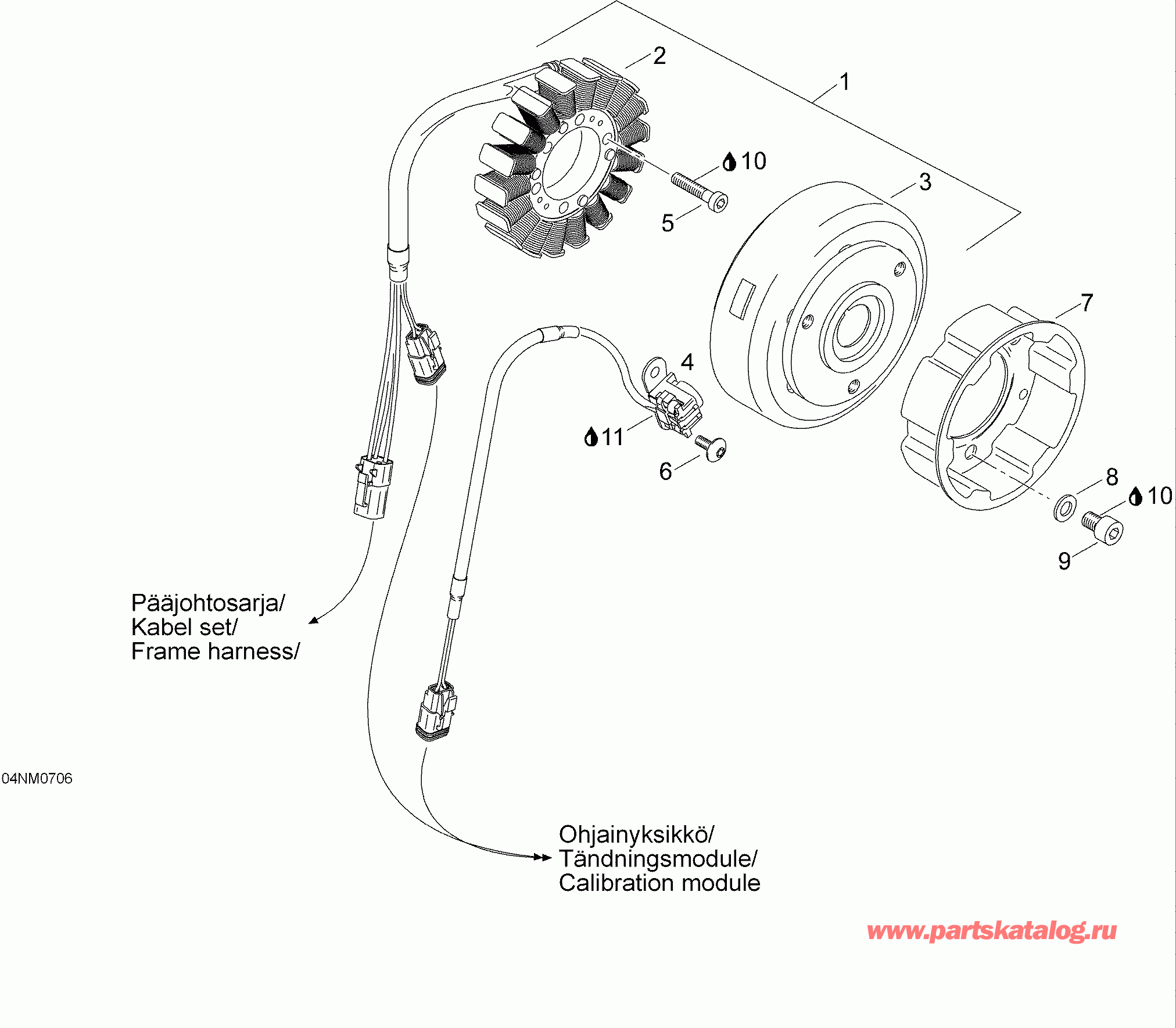 2
1
10
3
5
7
4
11
6
8
10
9
Pääjohtosarja/
Kabel set/
Frame harness/

04NM0706

Ohjainyksikkö/
Tändningsmodule/
Calibration module

www.partskatalog.ru