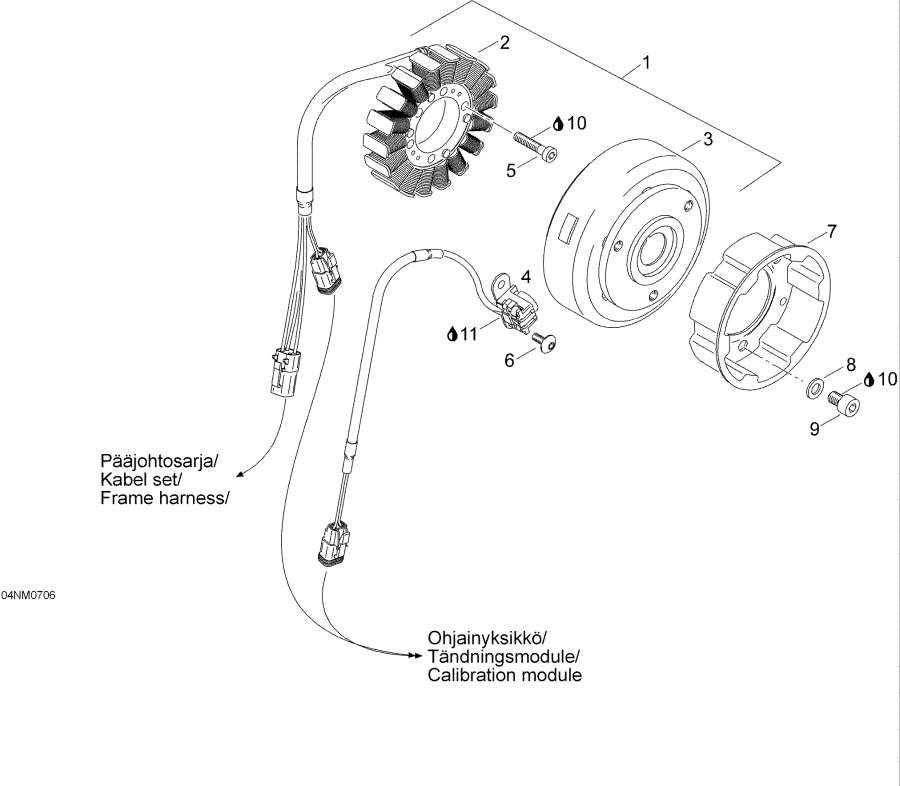 2

1

10

3

5

7

4

11

6

8

10

9

Pääjohtosarja/
Kabel set/
Frame harness/

04NM0706

Ohjainyksikkö/
Tändningsmodule/
Calibration module