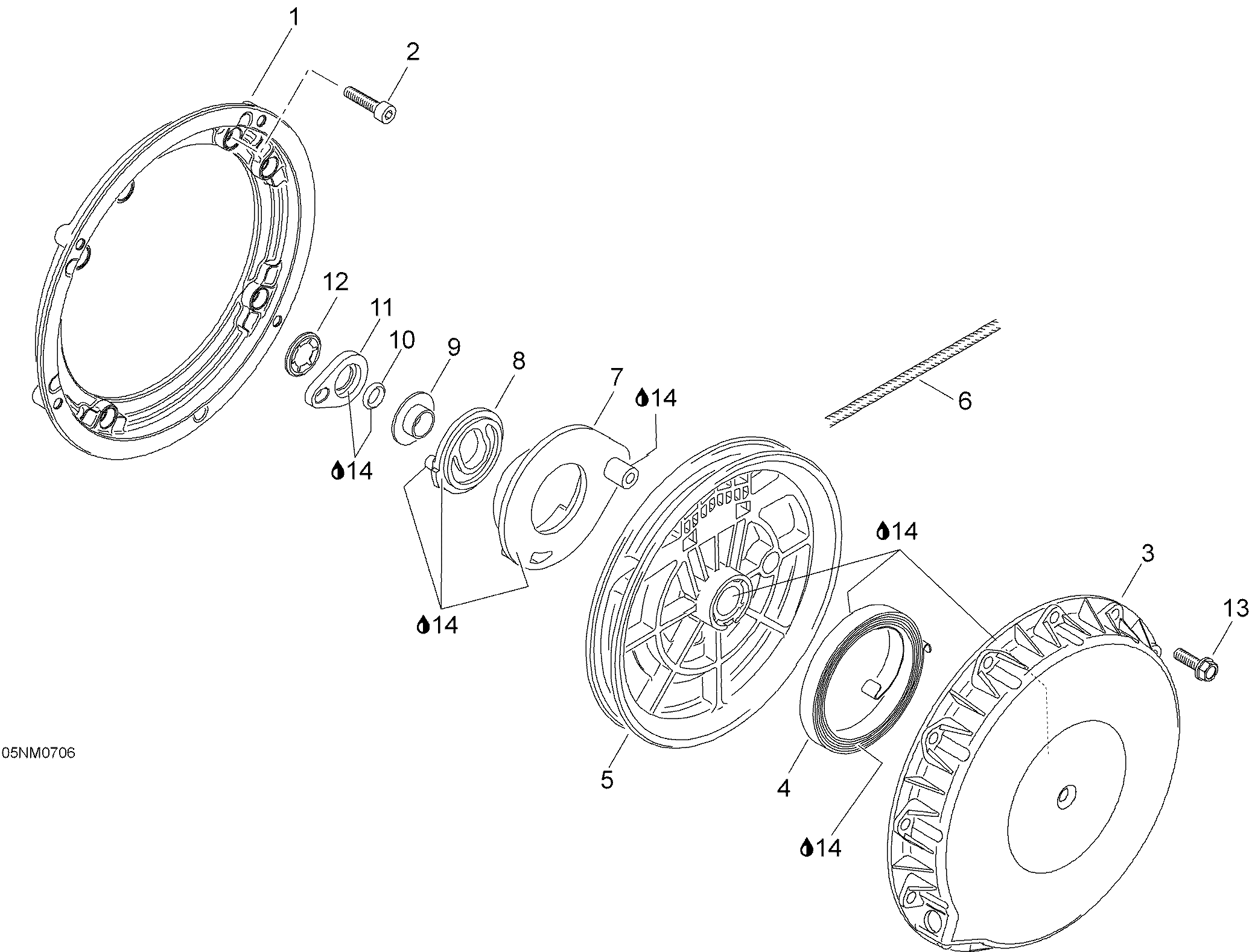 1
2
12
11
10
9
8
7
14
6
14
14
14
3
13
05NM0706
5
4
14