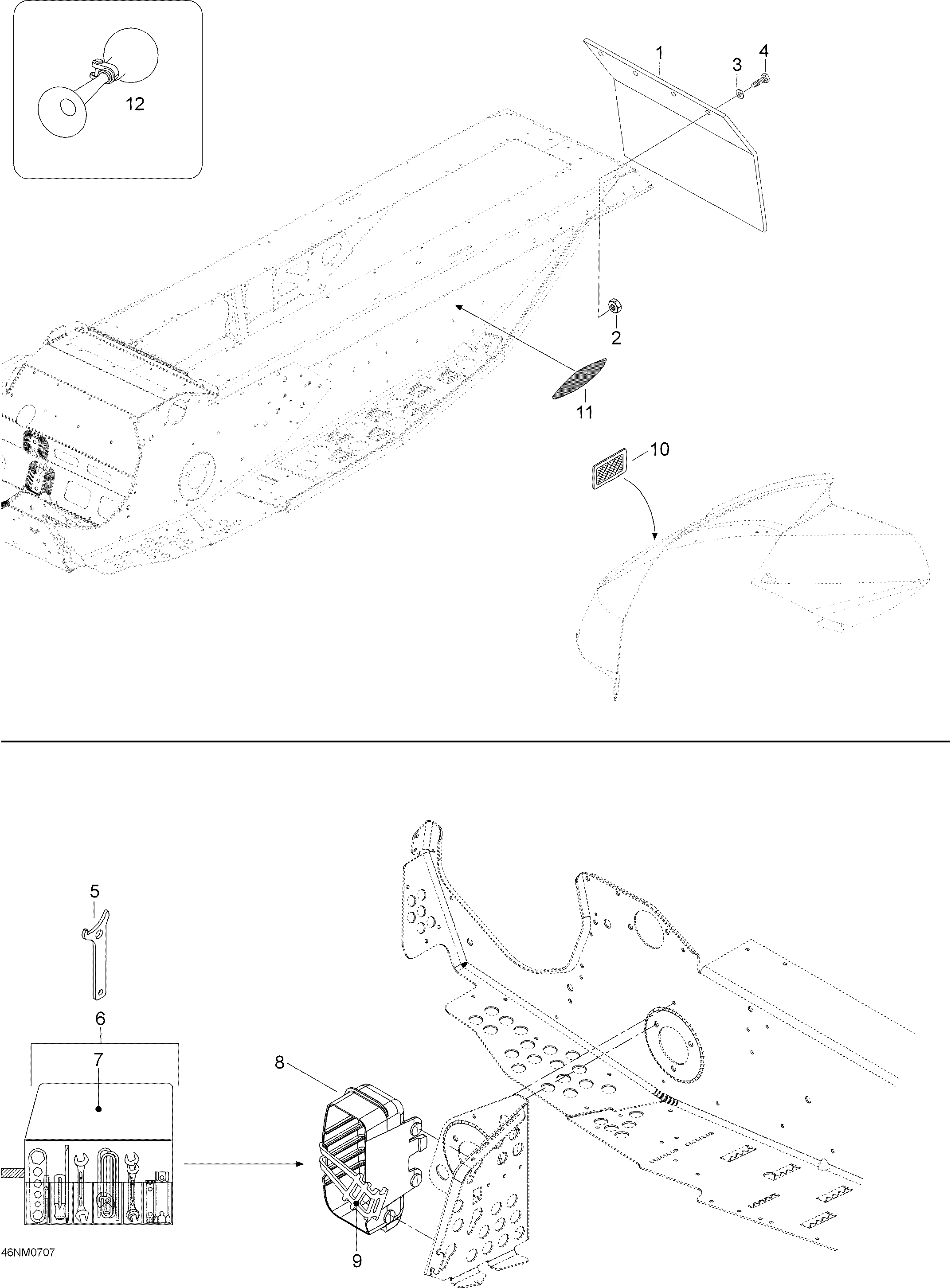 12

1

3

4

2

11

10

5

6

7

8

9

46NM0707