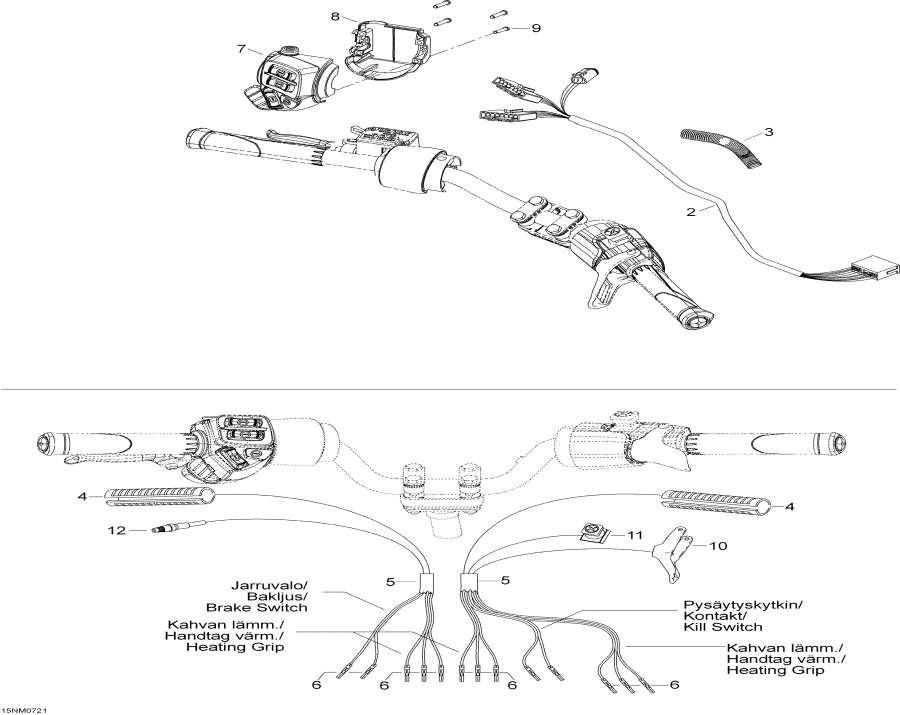 8
9
7
3
2

4
4
12
11
10
5
5
Jarruvalo/
Bakljus/
Brake Switch
Kahvan lämm./
Handtag värm./
Heating Grip
Pysäytyskytkin/
Kontakt/
Kill Switch
Kahvan lämm./
Handtag värm./
Heating Grip
6
6
6
6
15NM0721