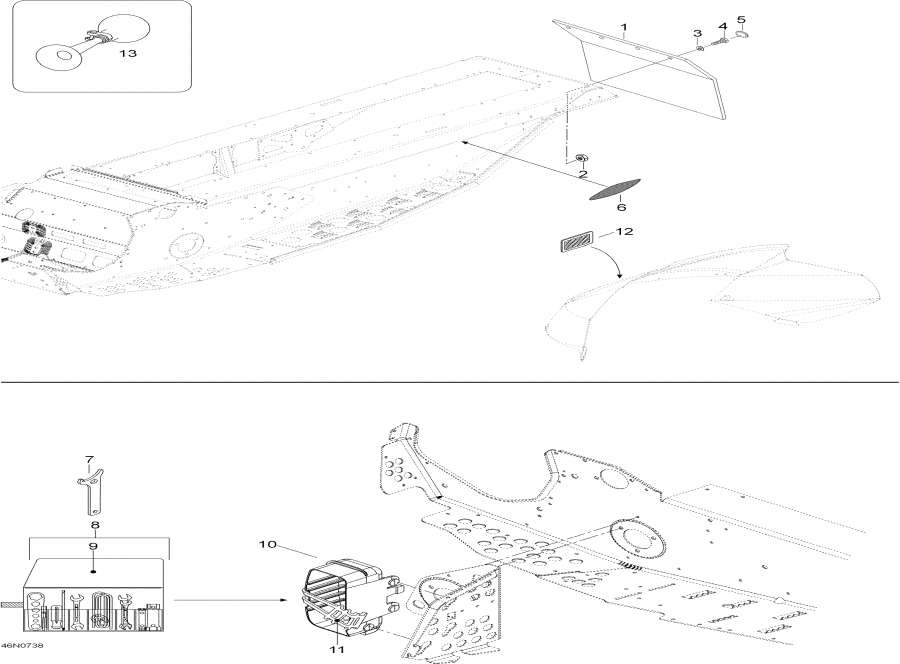 13
1
3
4
5
2
6
12
7
8
9
10
11
46N0738