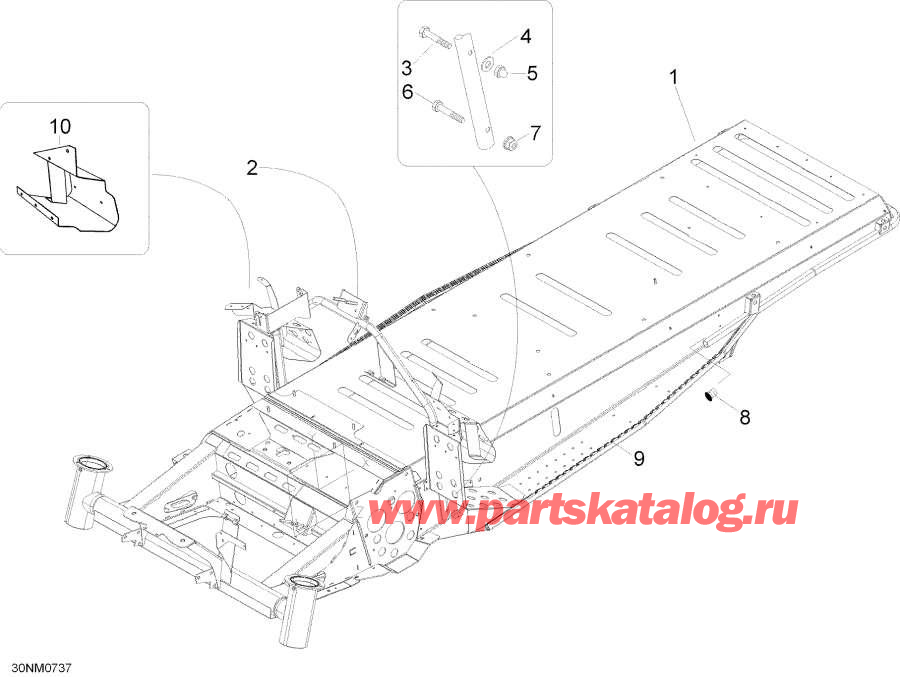 10

2

3
4
5
6
7

1

8

9

www.partskatalog.ru

30NM0737