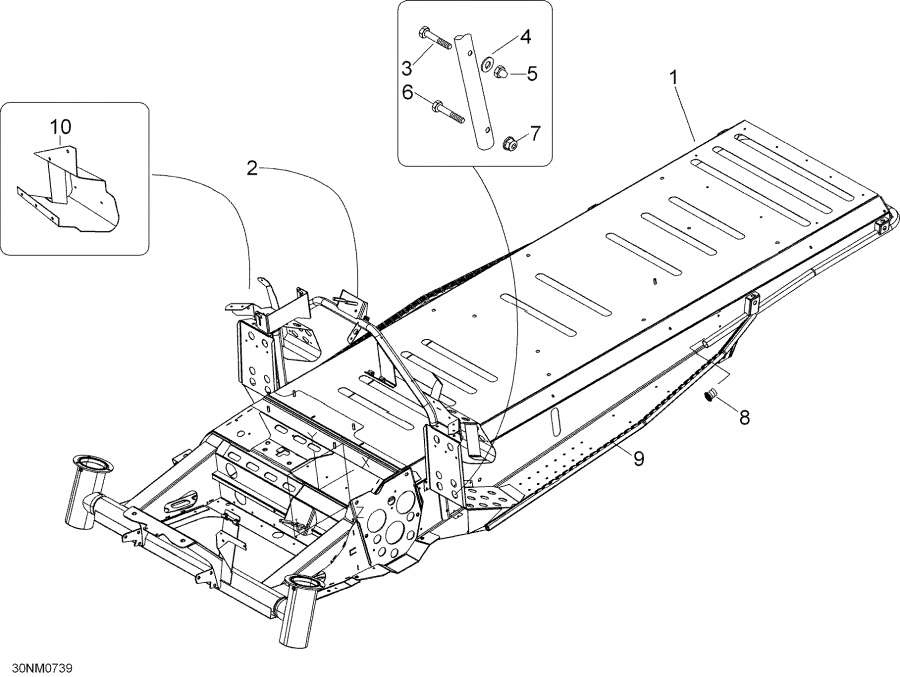 10
2
3
4
5
6
7
1
8
9
30NM0739