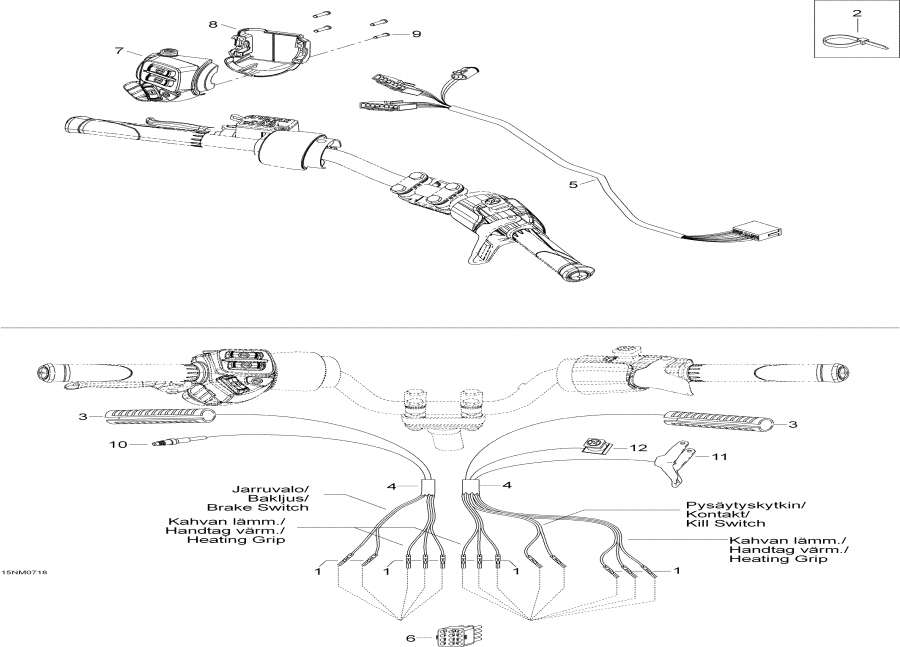 2

8

9

7

5

3

3

10

12

11

4

4

Jarruvalo/
Bakljus/
Brake Switch

Kahvan lämm./
Handtag värm./
Heating Grip

Pysäytyskytkin/
Kontakt/
Kill Switch

Kahvan lämm./
Handtag värm./
Heating Grip

15NM0718

1

1

1

1

6