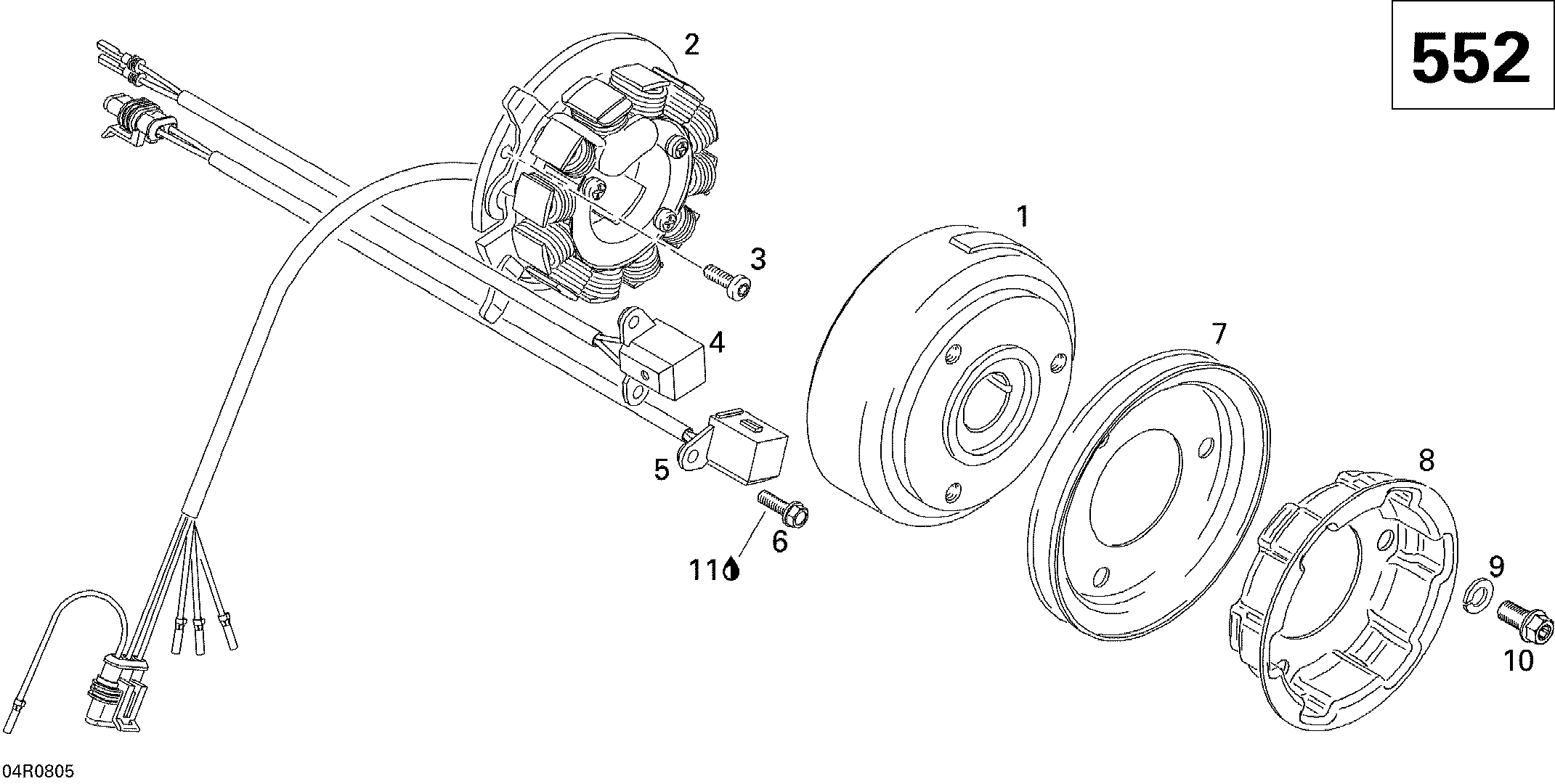 552

2

1

3

4

7

5

8

6

11

9

10

04R0805