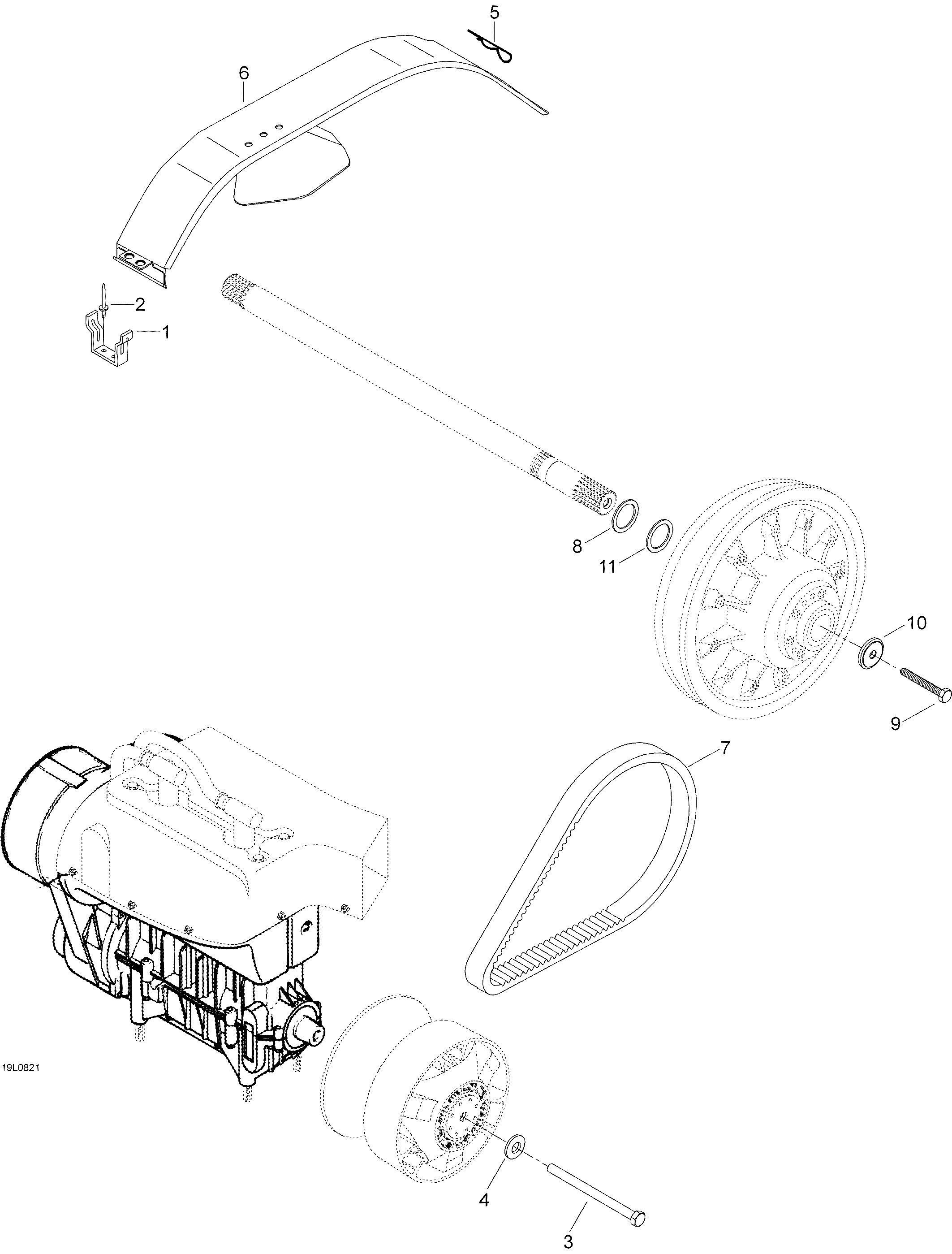 5
6
2
1
8
11
10
9
7
19L0821
4
3