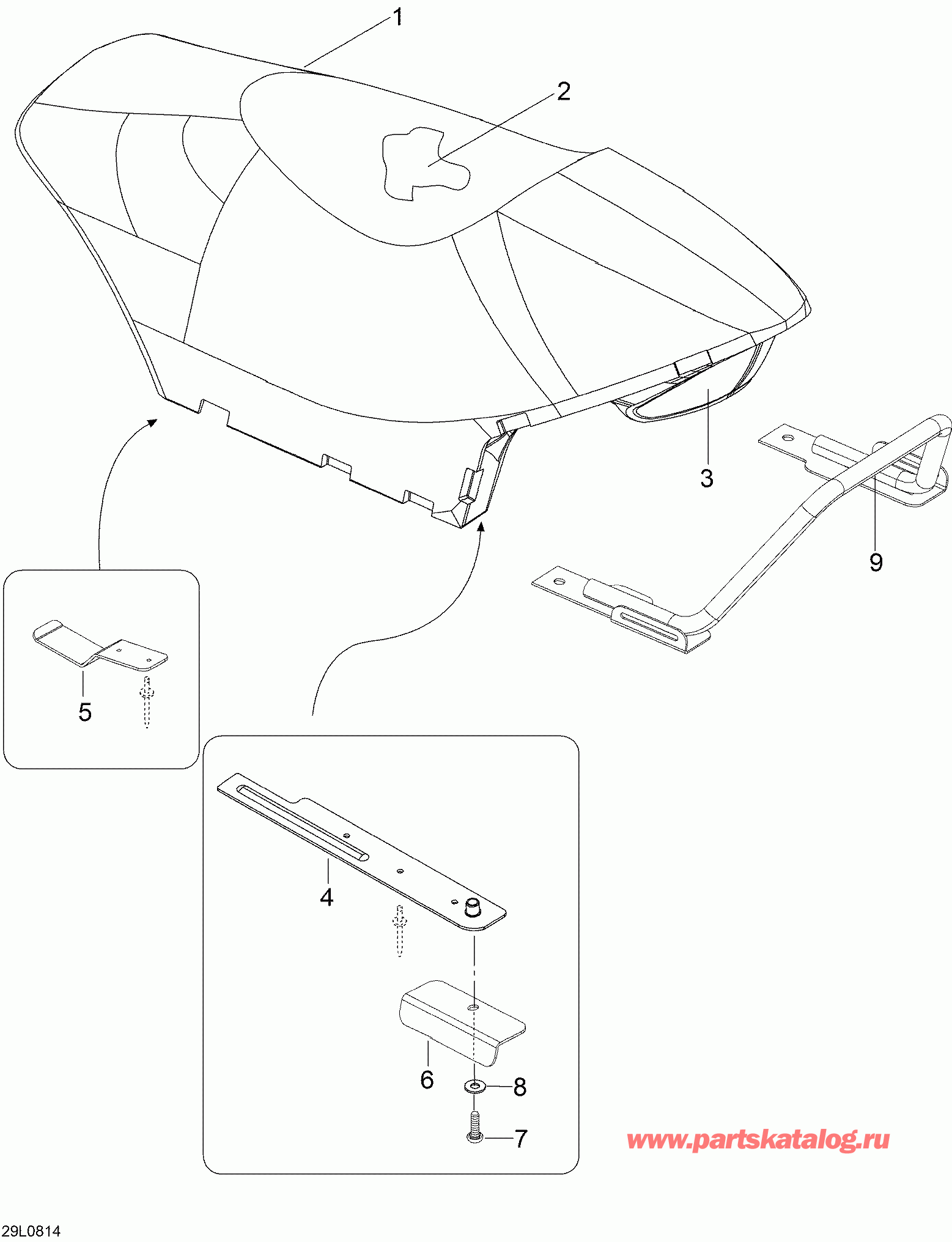 1
2
3
9
5
4
6
8
7
www.partskatalog.ru
29L0814