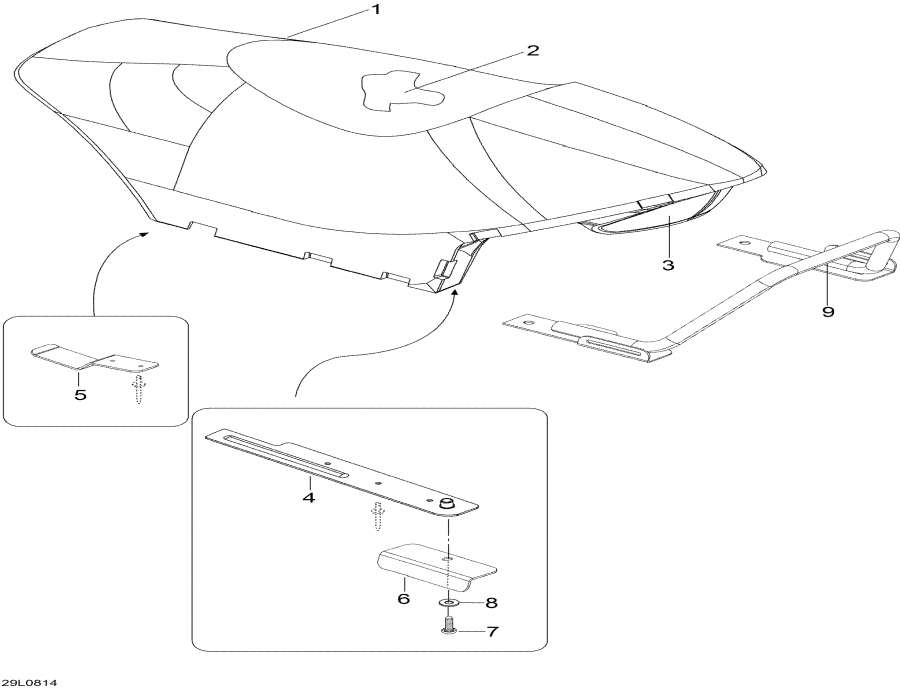 1
2
3
9
5
4
6
8
7
29L0814