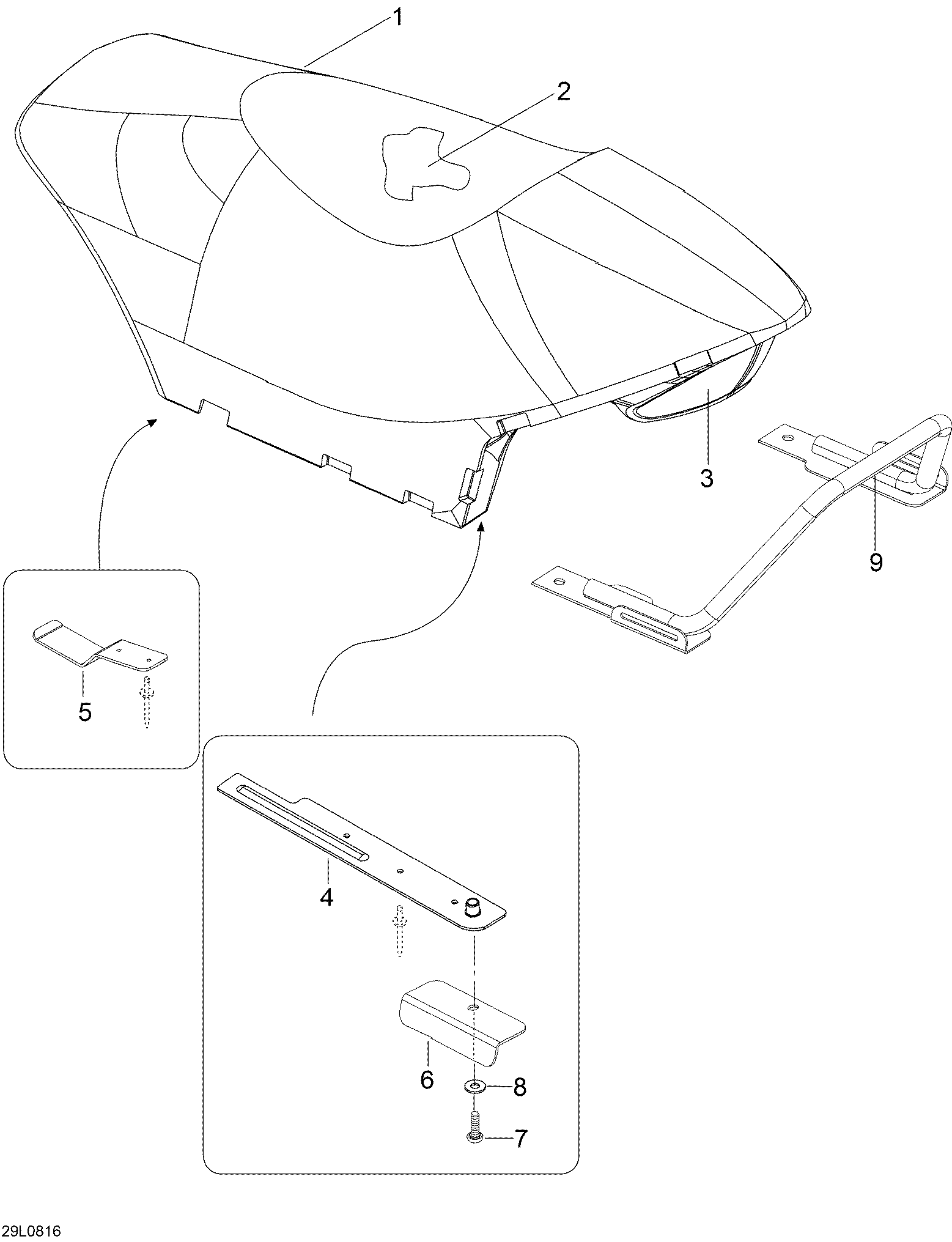 1
2
3
9
5
4
6
8
7
29L0816