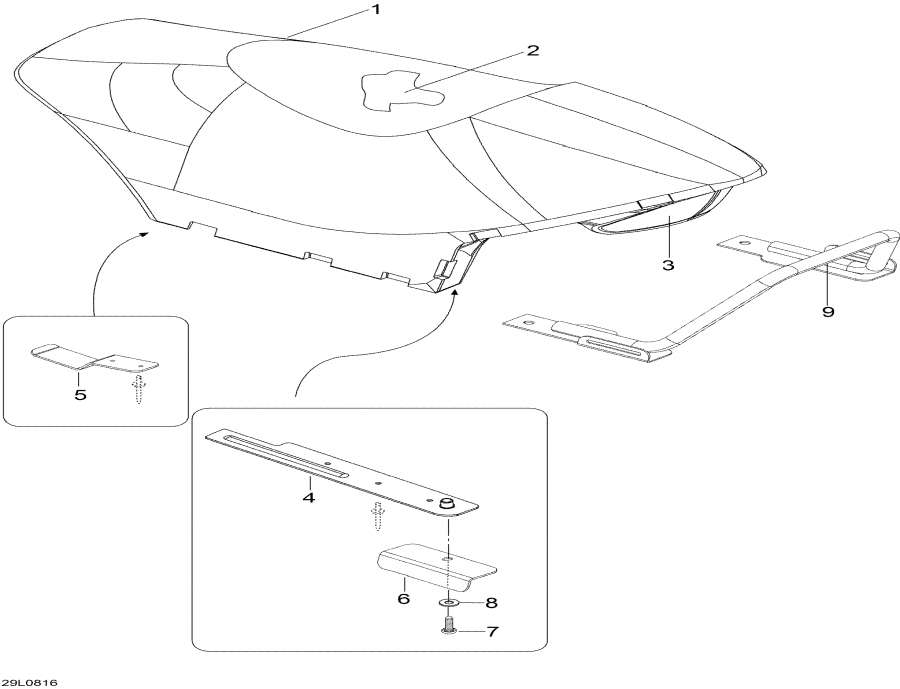 1
2
3
9
5
4
6
8
7
29L0816