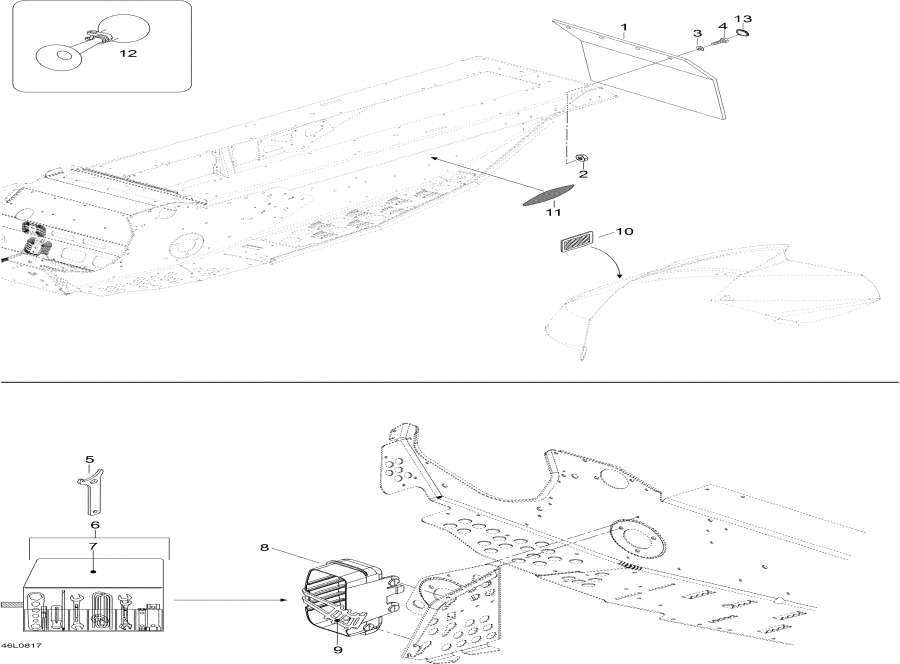 12

1
3
4
13

2

11

10

5

6

7

8

9

46L0817