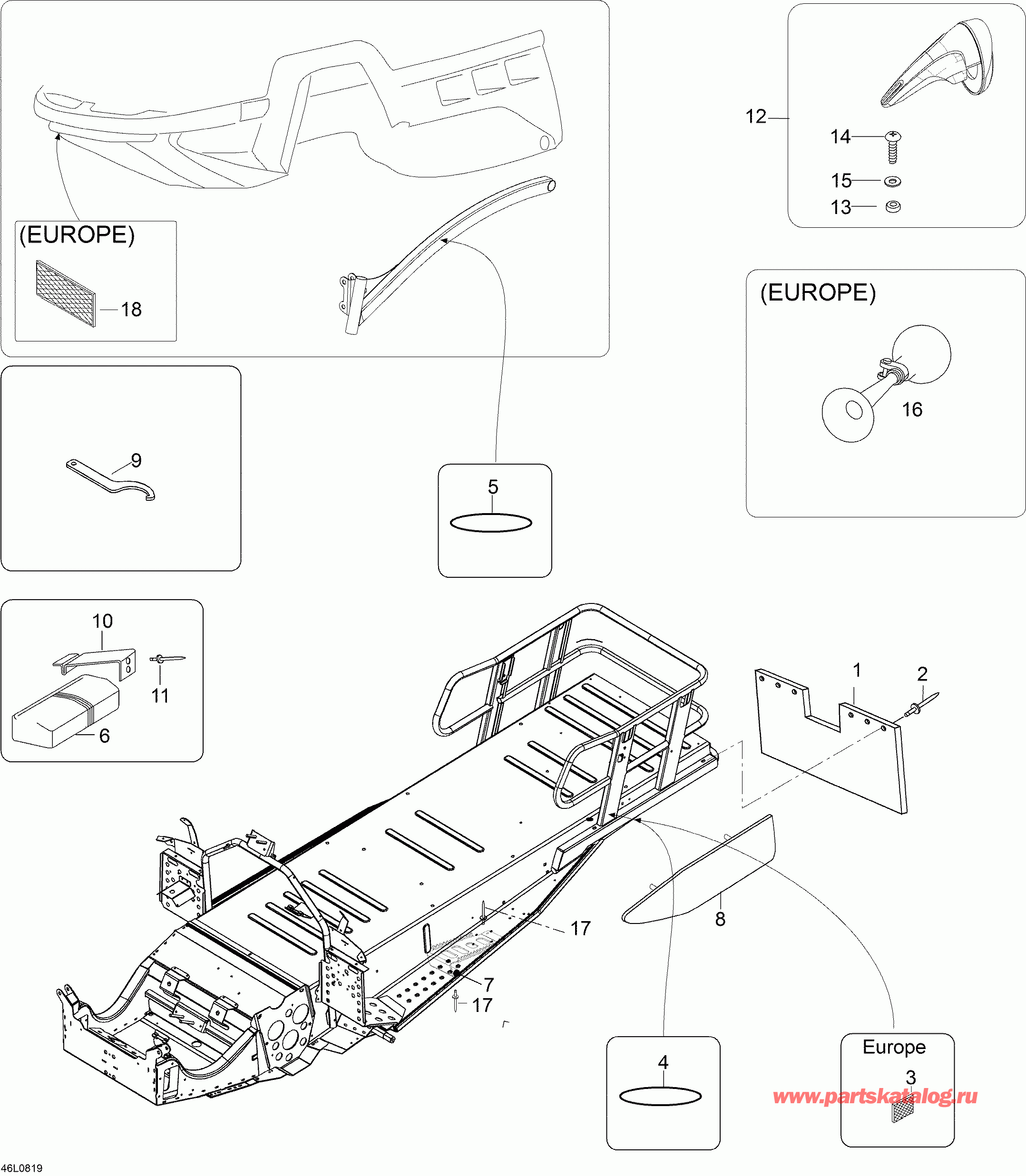 (EUROPE)
18
12
14
15
13
(EUROPE)
16
9
5
10
11
6
1
2
8
17
7
17
4
Europe
3
www.partskatalog.ru
46L0819