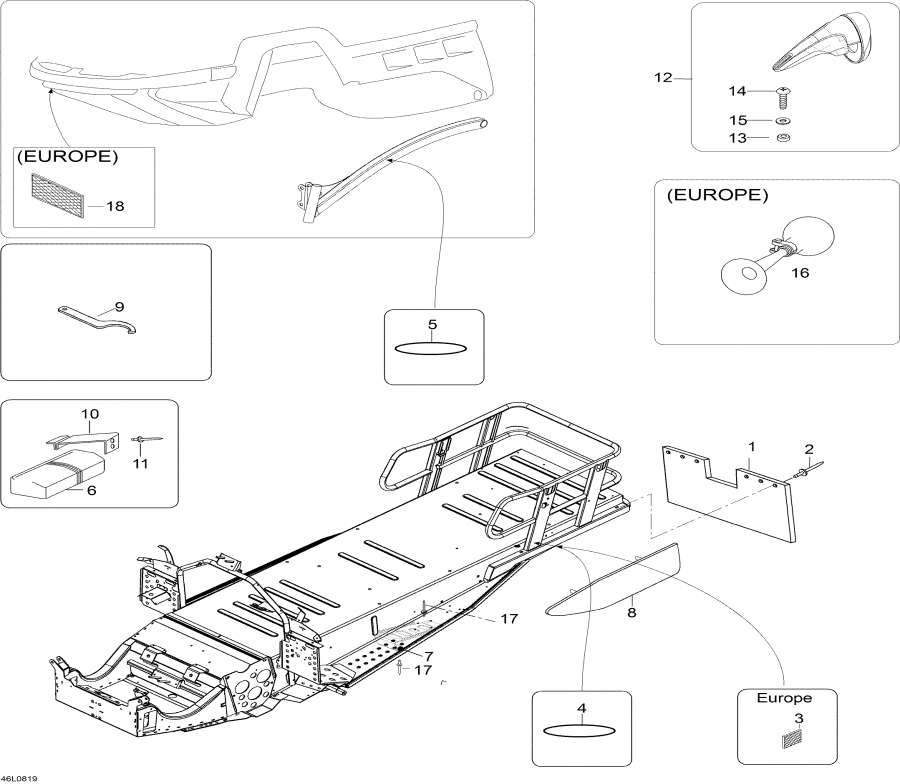 (EUROPE)
18
12
14
15
13
(EUROPE)
16
9
5
10
11
6
1
2
8
17
7
17
4
Europe
3
46L0819