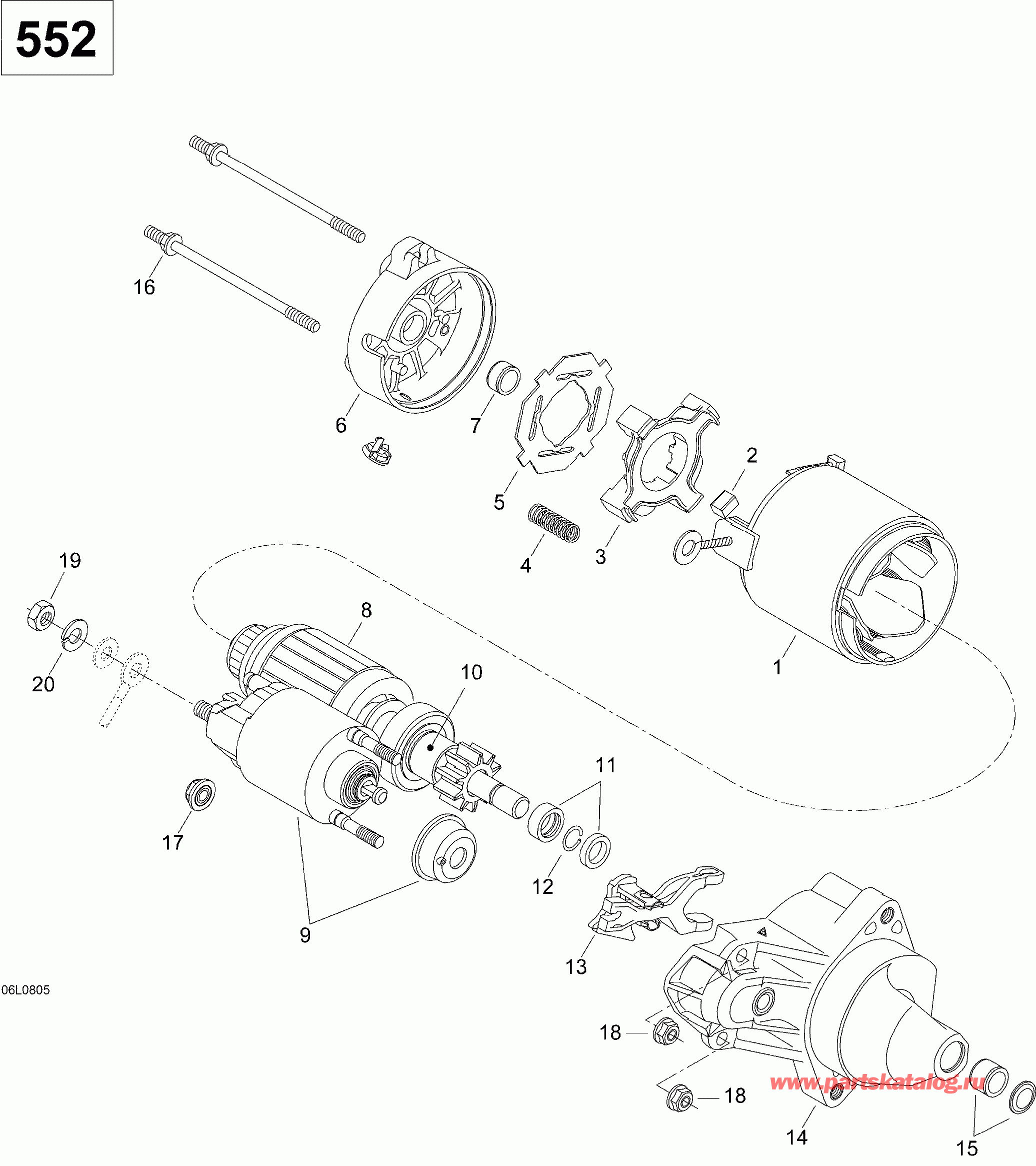 552

16

6

7

5

2

4

3

19

8

20

10

1

11

17

12

9

13

06L0805

18

18

www.partskatalog.ru

14

15