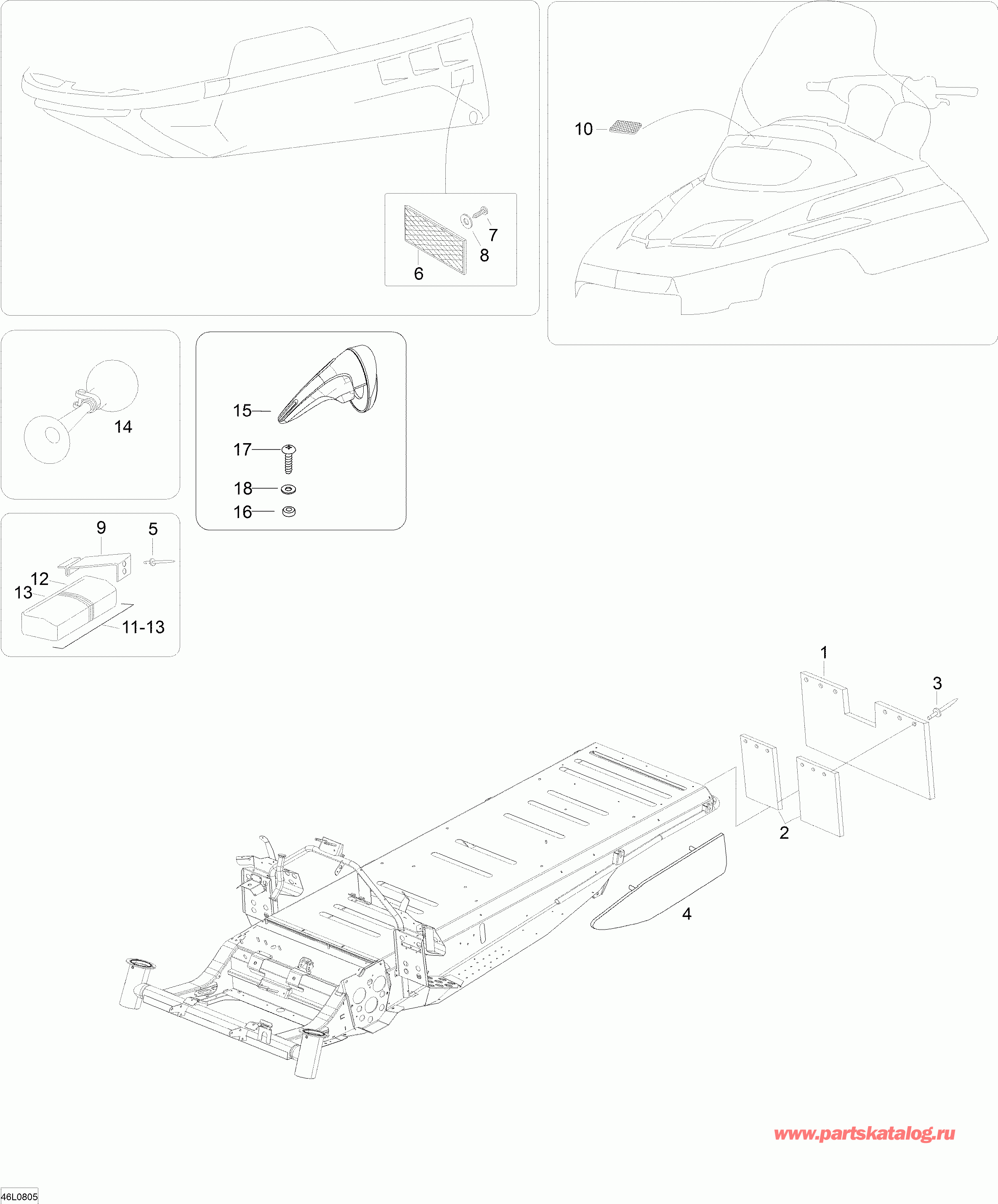 7
8
6

10

14

15
17
18
16

9
5
12
13
11-13

1
3
2
4

www.partskatalog.ru

46L0805