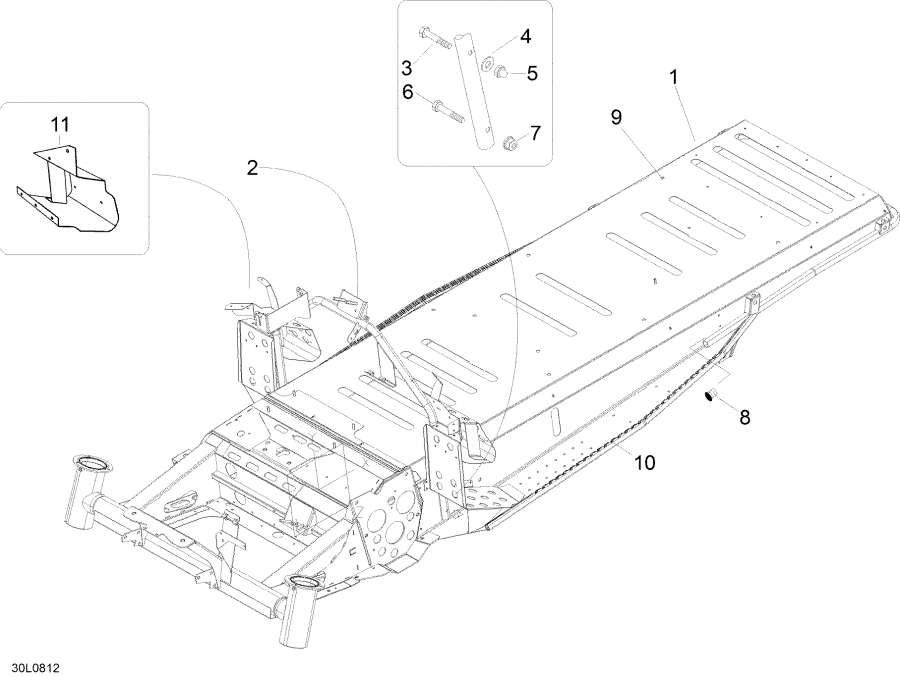 11

2

3

4

5

6

7

1

9

8

10

30L0812