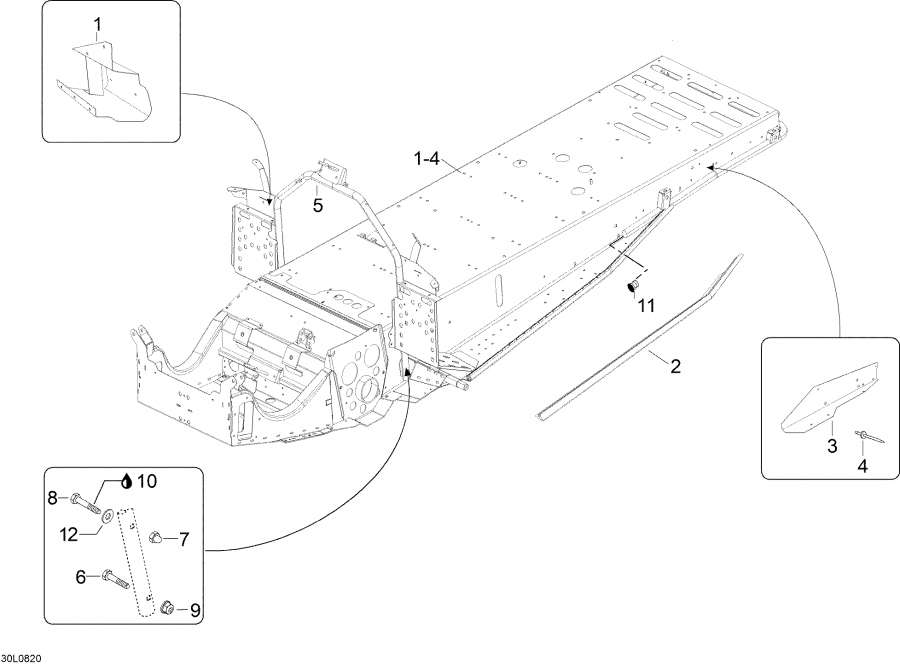 1
1-4
5
11
2
3
4
10
8
12
7
6
9
30L0820