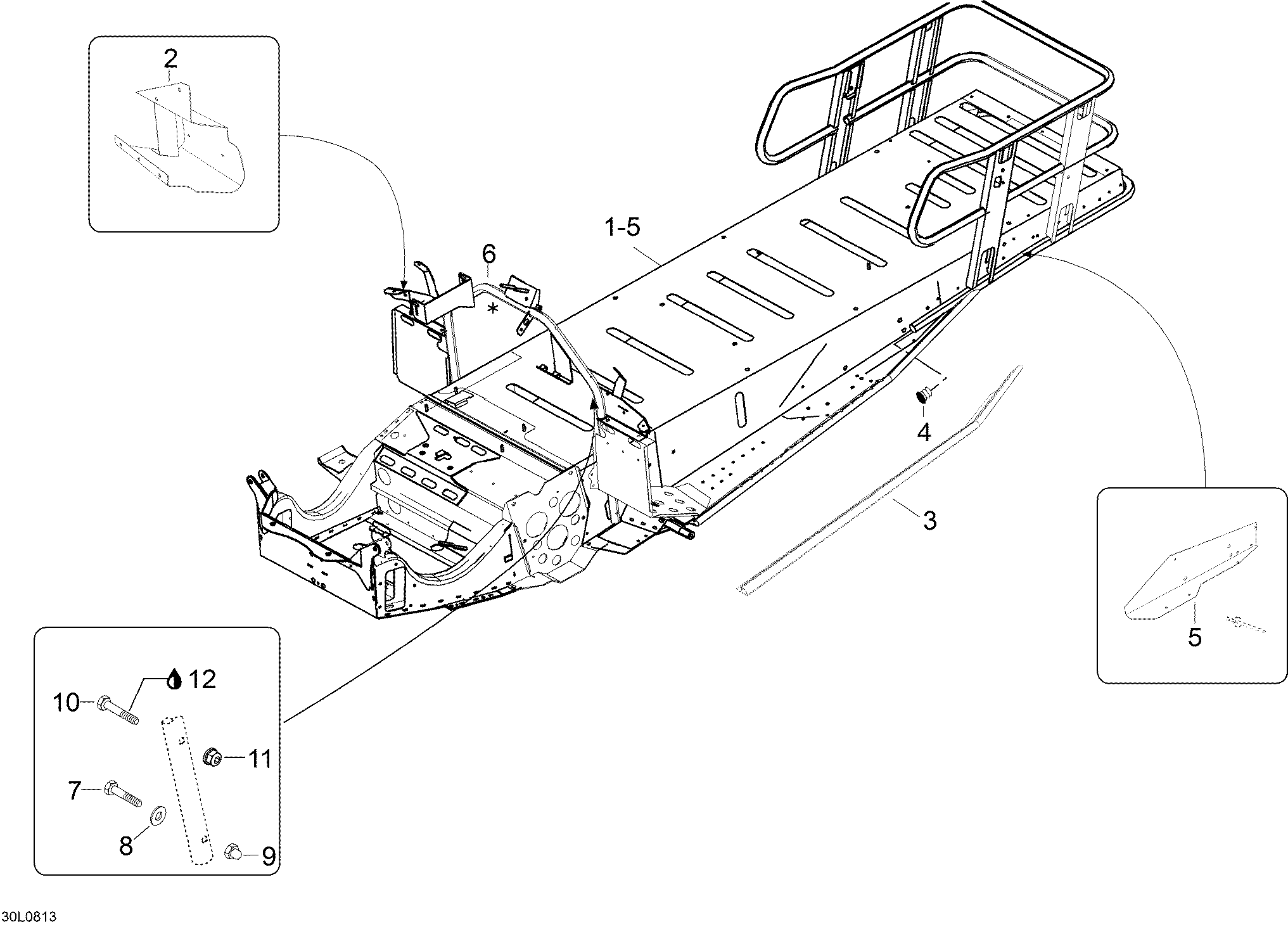 2

1-5

6

*

4

3

5

12

10

11

7

8

9

30L0813