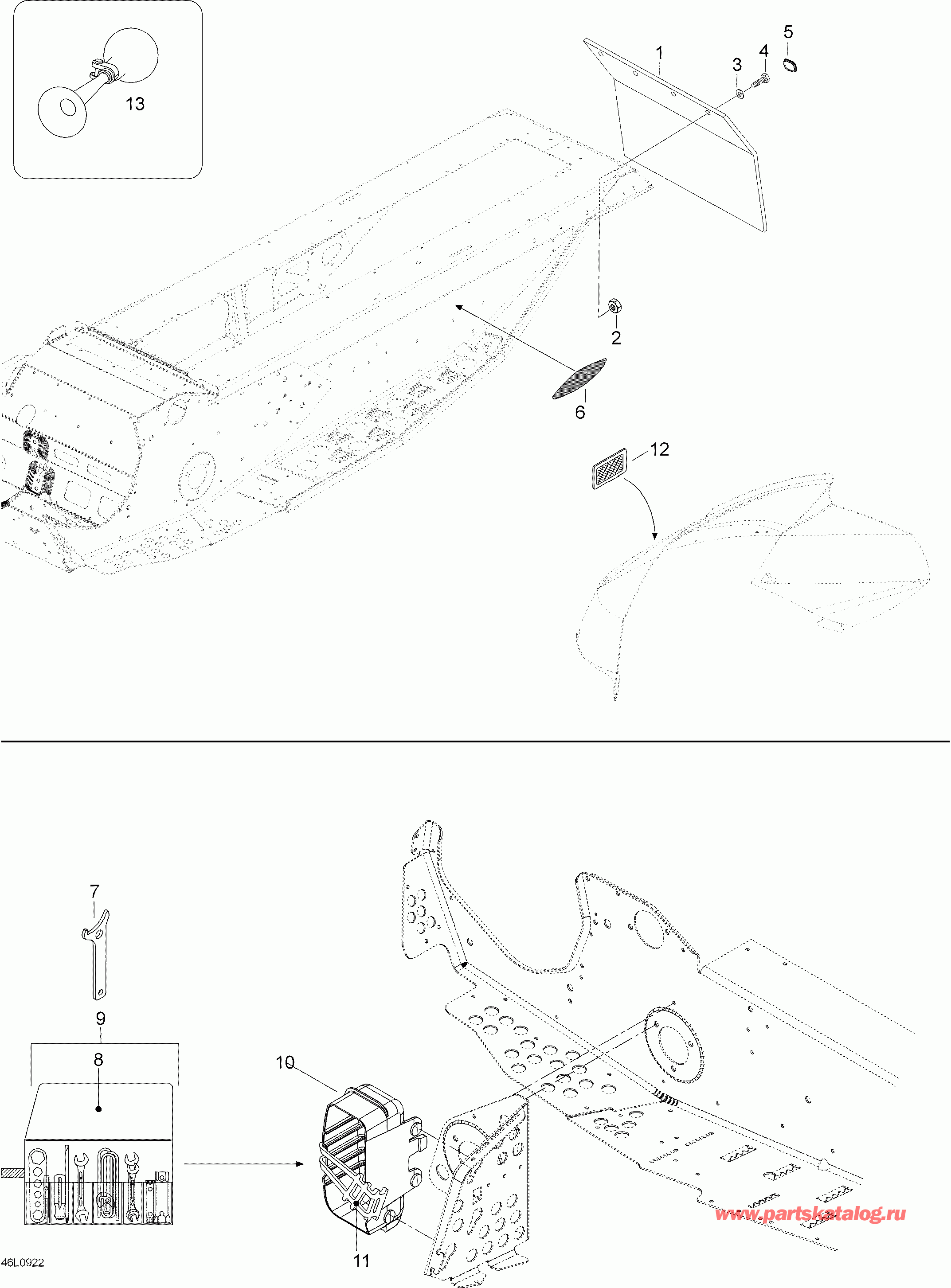 13

1
3
4
5

2

6

12

7

9

8

10

11

www.partskatalog.ru

46L0922