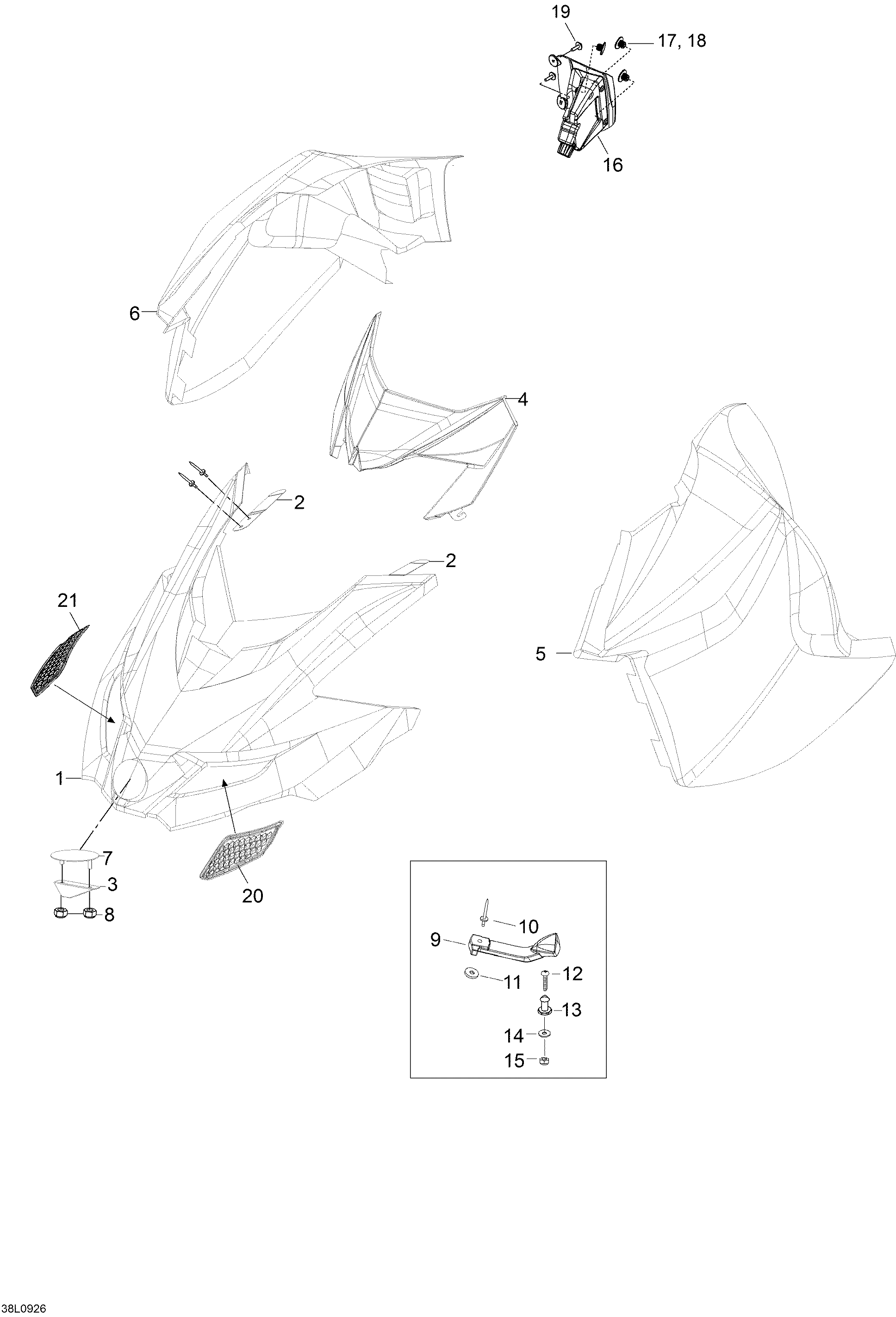 19
17, 18
16
6
4
2
2
21
5
1
7
3
8
20
10
9
11
12
13
14
15
38L0926