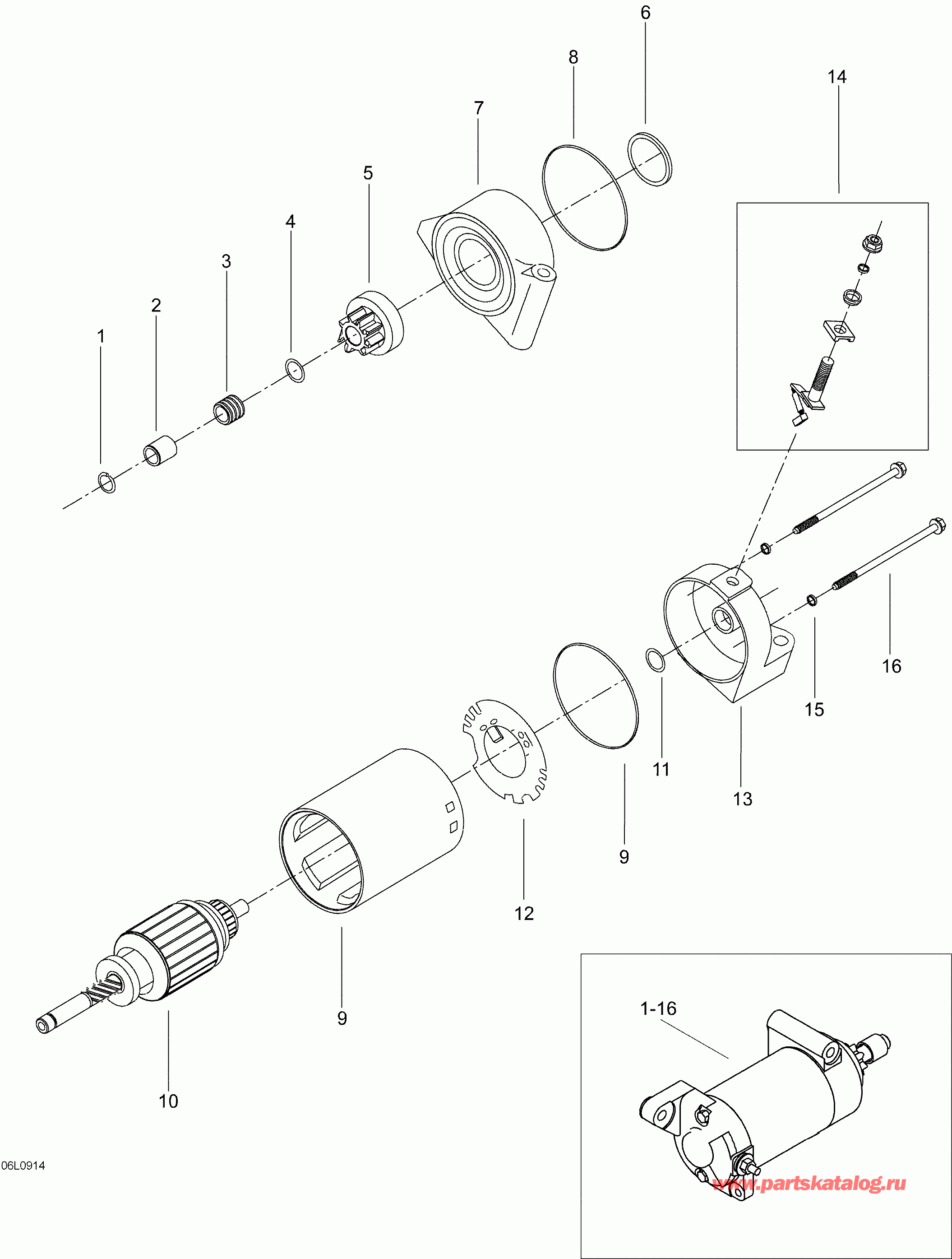 6
8
14
7
5
4
3
2
1
16
15
11
13
9
12
9
10
1-16
06L0914
www.partskatalog.ru