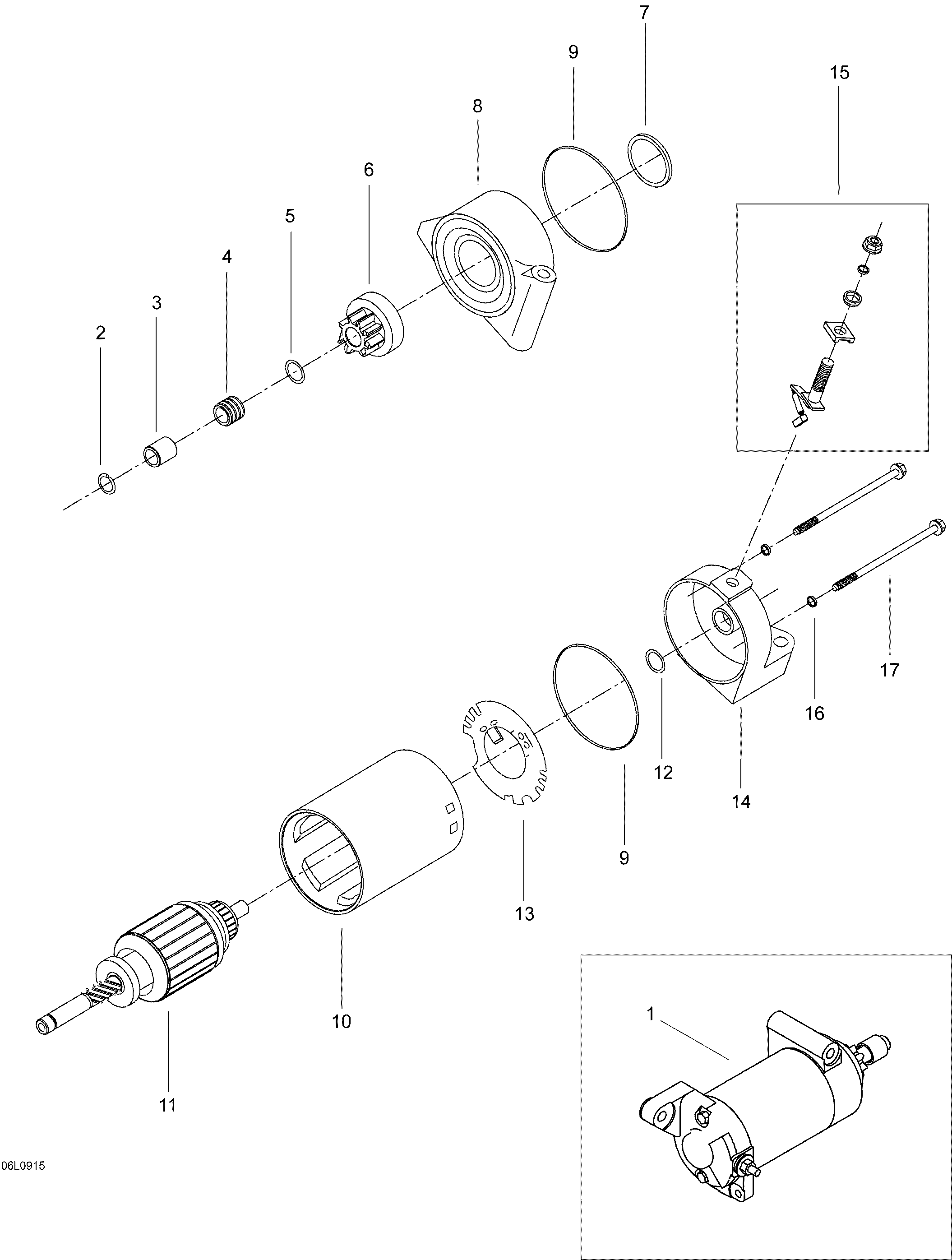 7
9
15
8
6
5
4
3
2
17
16
12
14
9
13
10
11
1
06L0915