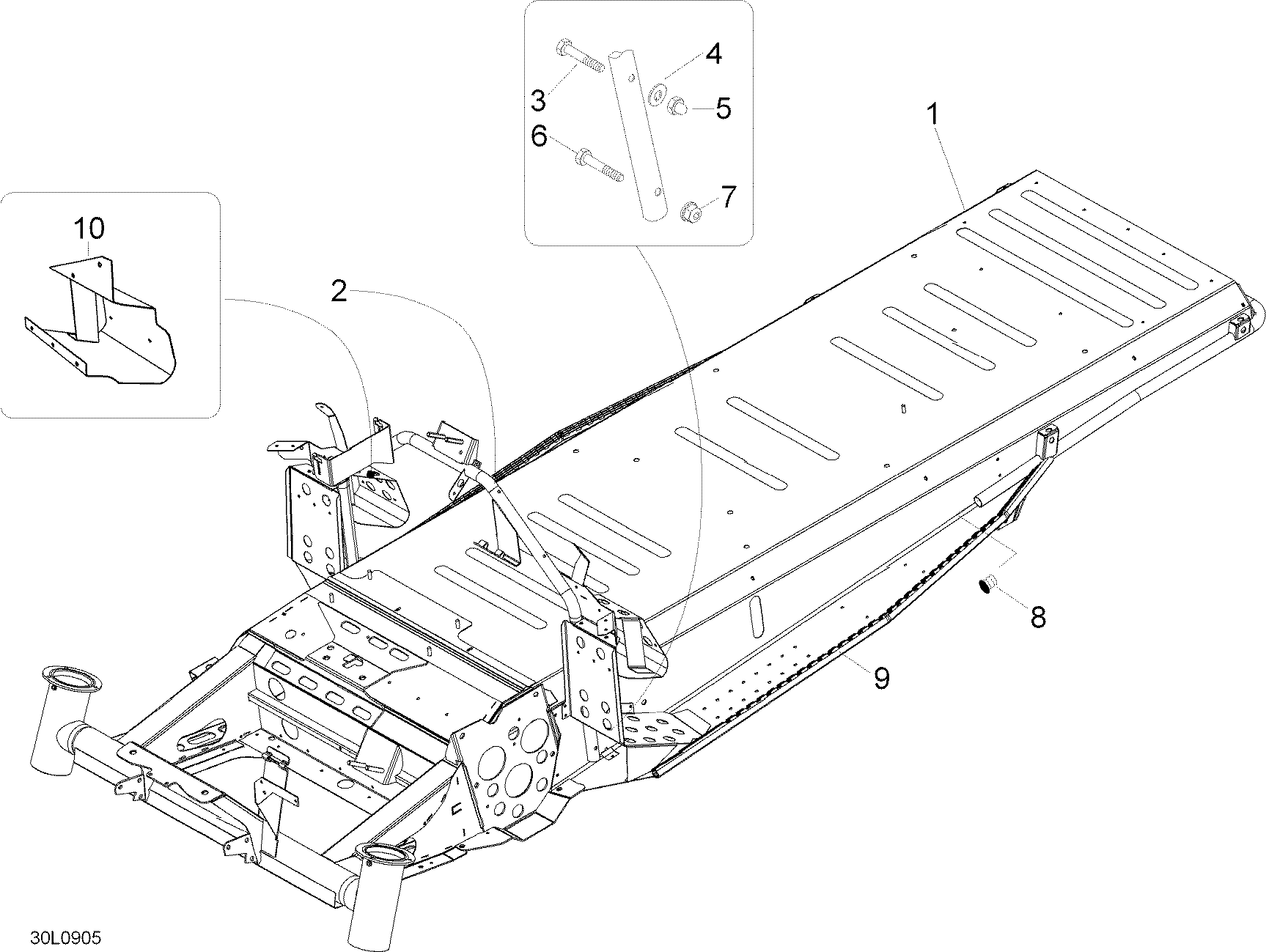 4
3
5
1
6
7
10
2
8
9
30L0905