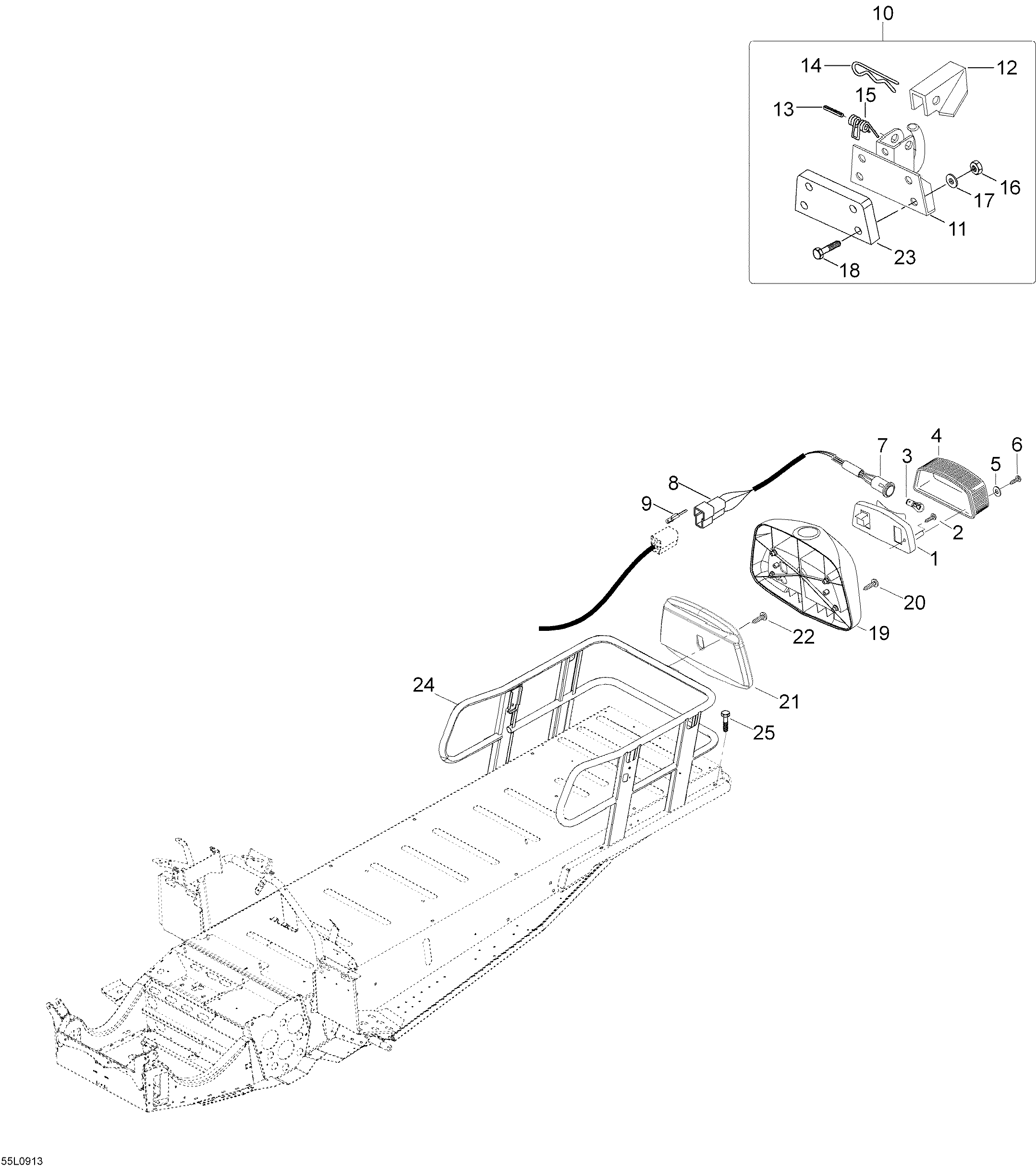 10
14
12
15
13
16
17
11
23
18
7
4
6
3
5
8
9
2
1
20
22
19
24
21
25
55L0913