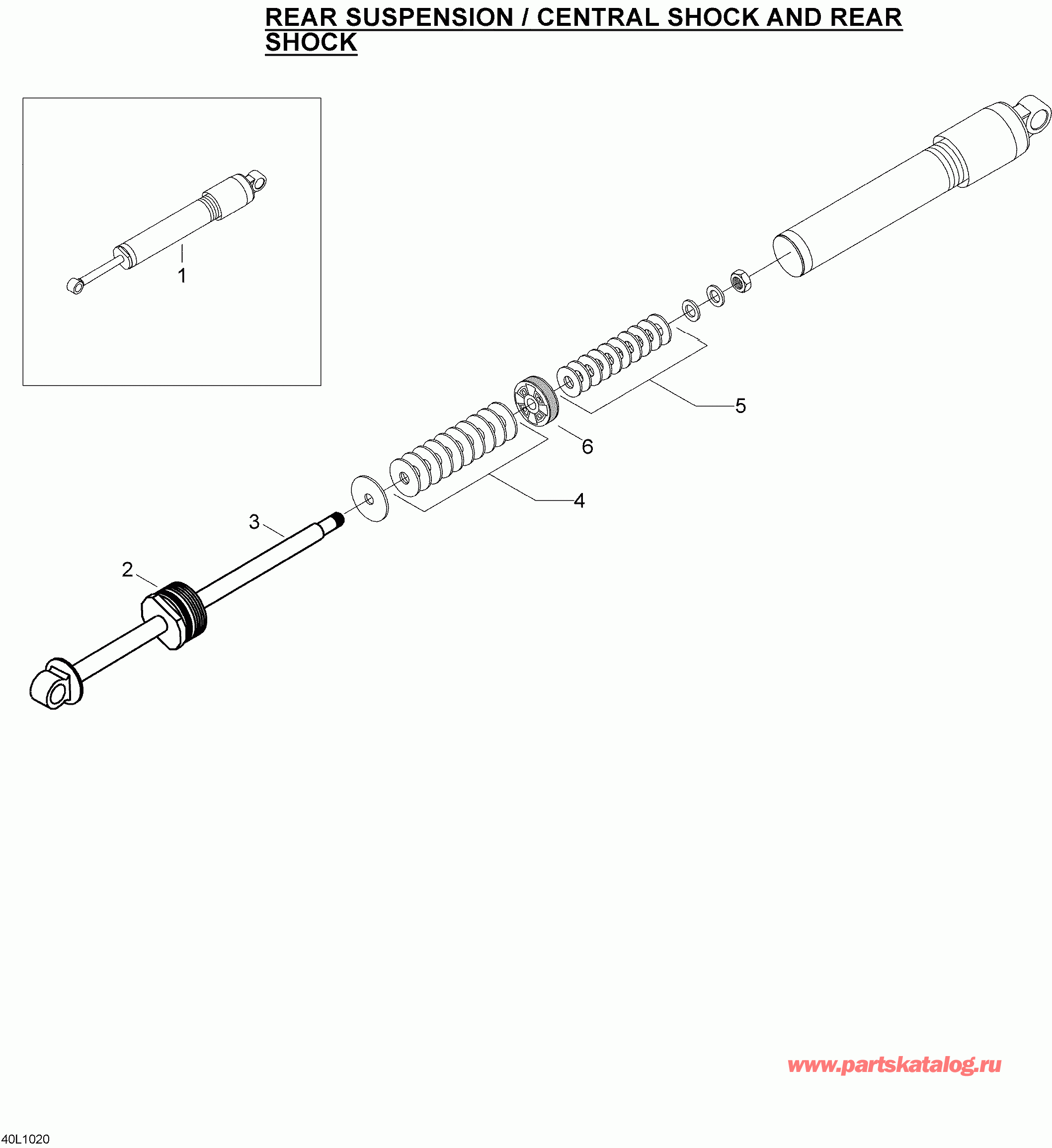 REAR SUSPENSION / CENTRAL SHOCK AND REAR SHOCK

1

5

6

4

3

2

www.partskatalog.ru

40L1020