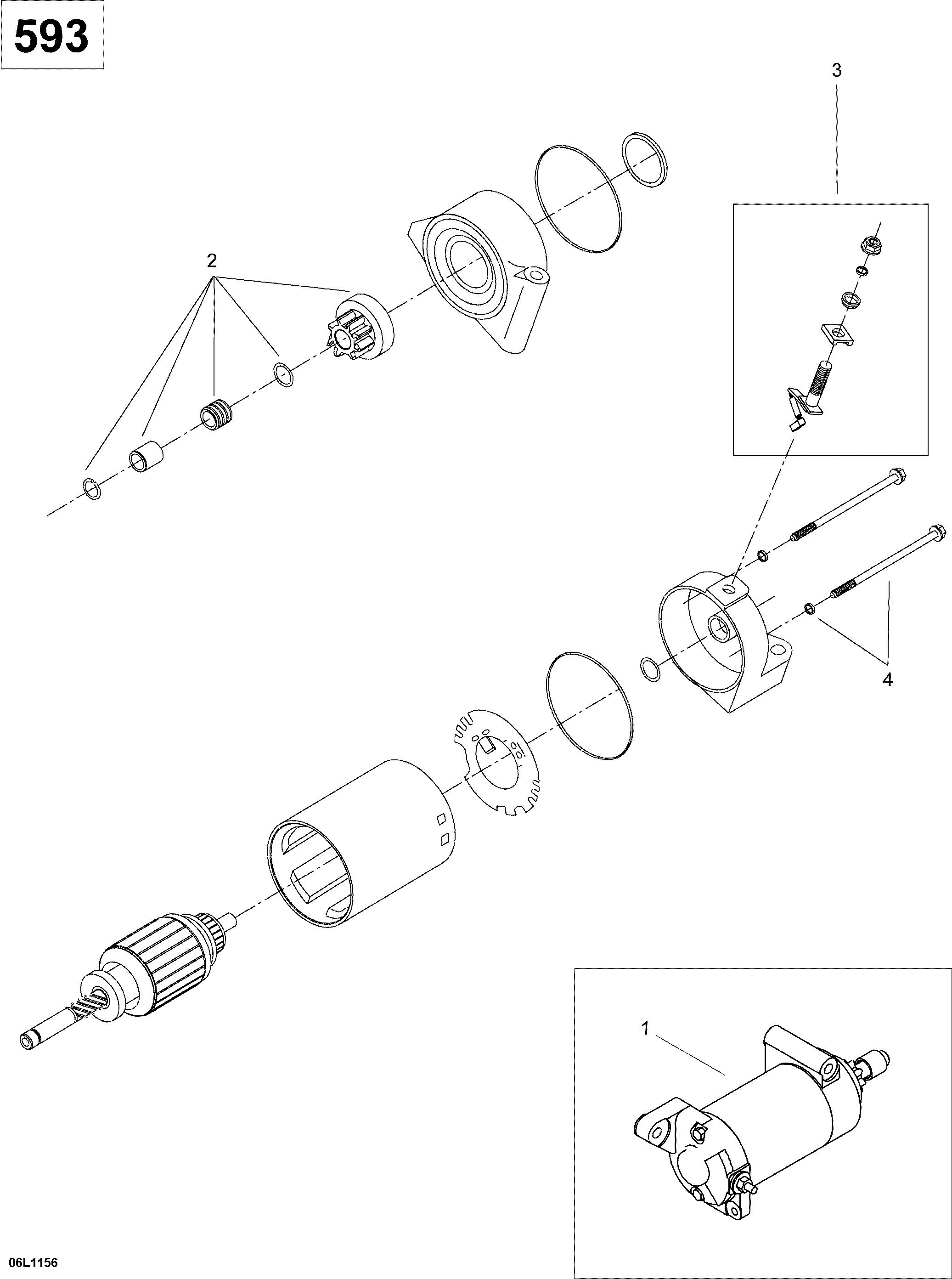 593

3

2

4

1

06L1156