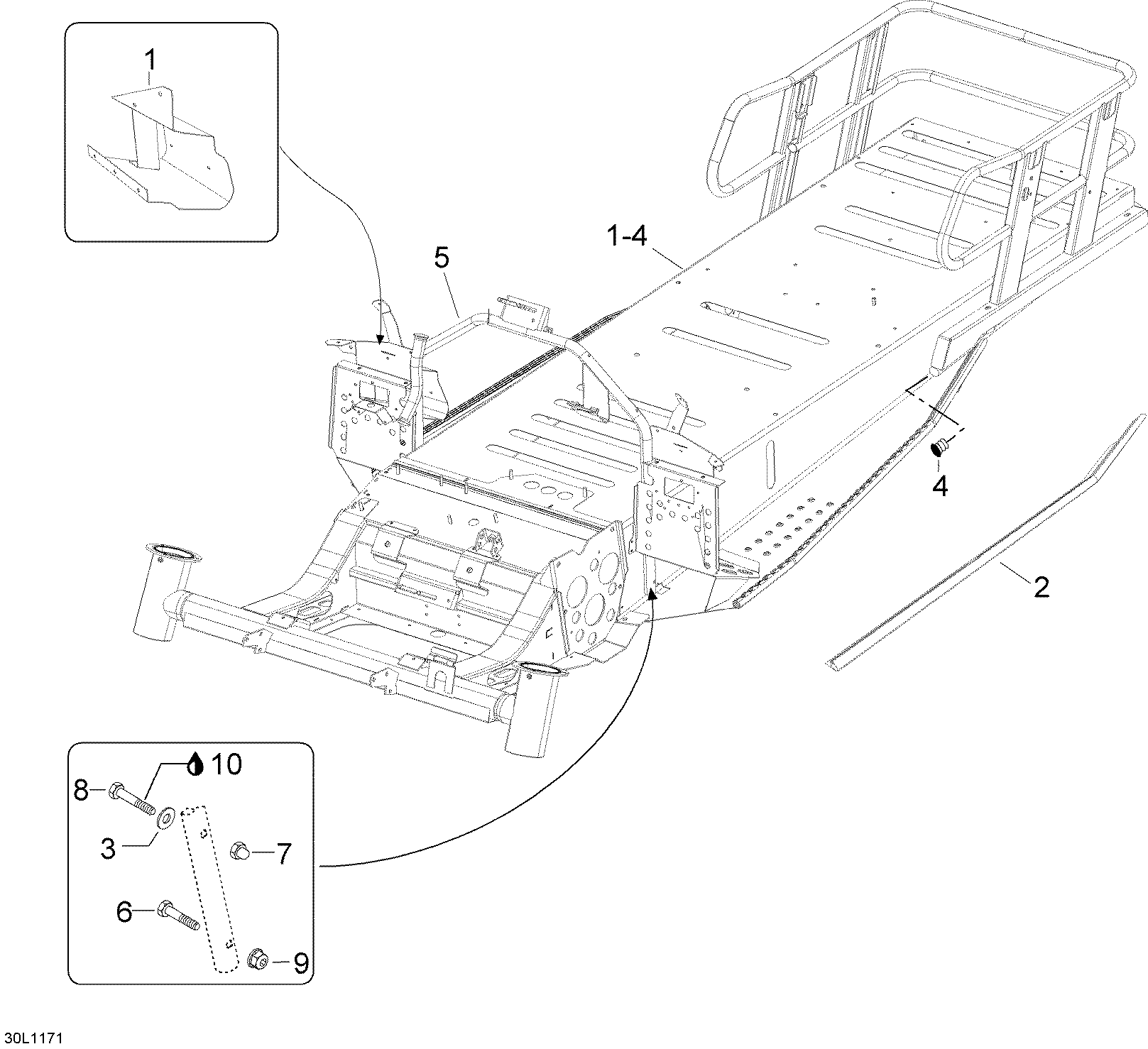 1

5

1-4

4

2

10

8

3

7

6

9

30L1171