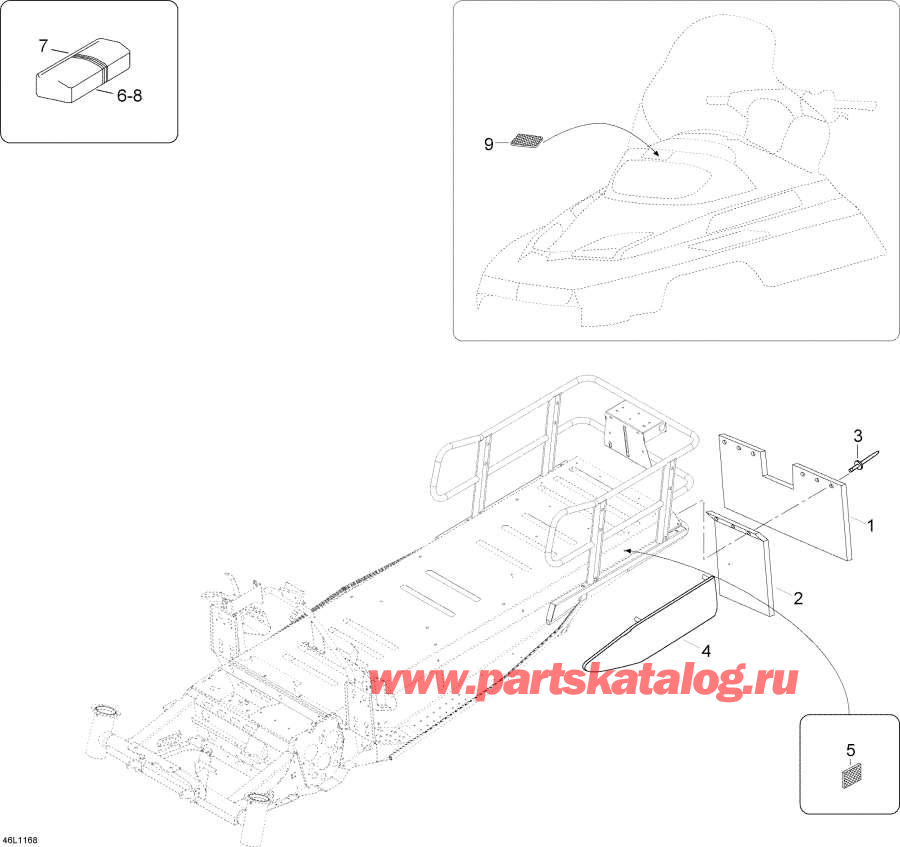 7
6-8
9
3
1
2
4
www.partskatalog.ru
5
46L1168