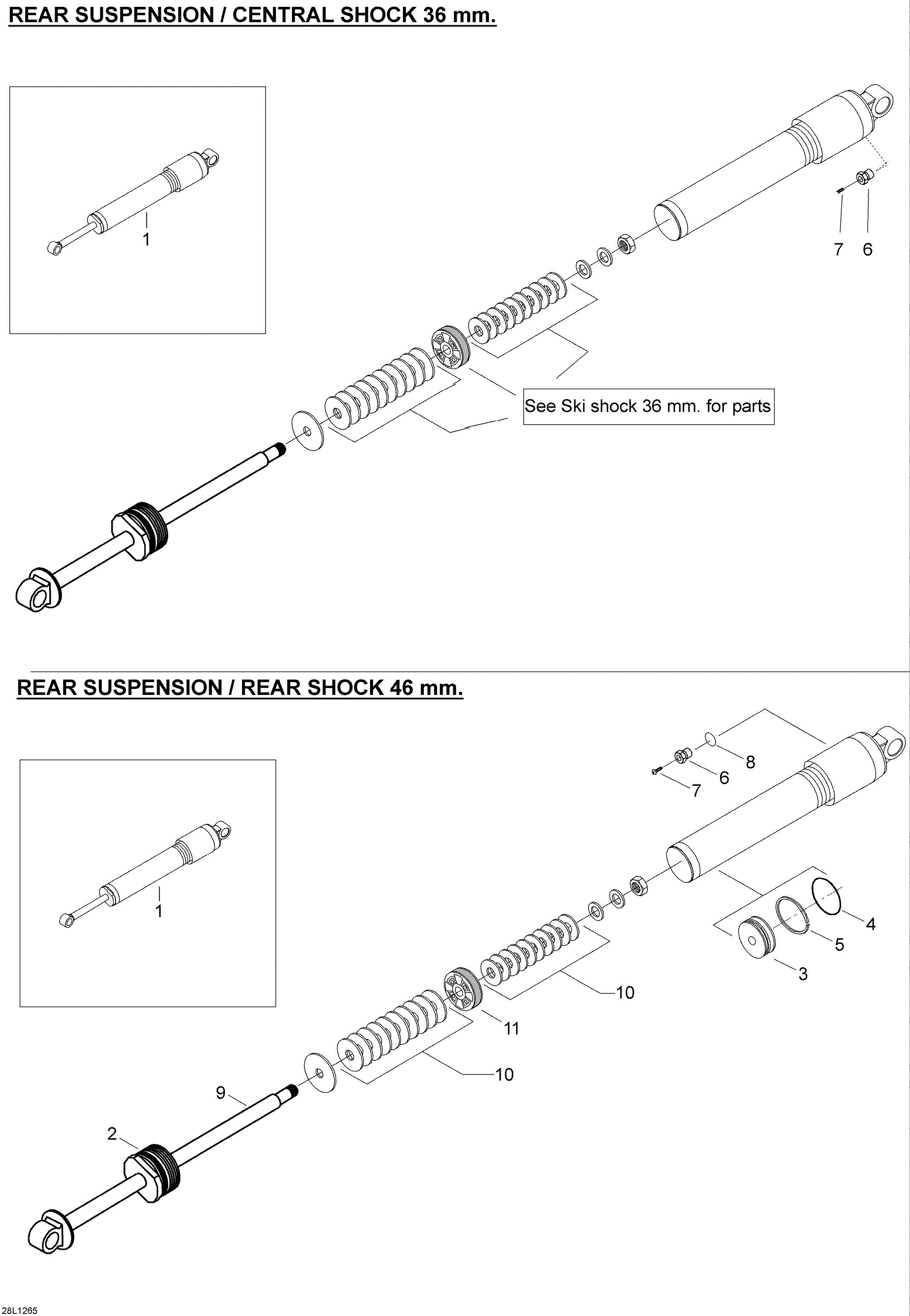 REAR SUSPENSION / CENTRAL SHOCK 36 mm.

1

7 6

See Ski shock 36 mm. for parts

REAR SUSPENSION / REAR SHOCK 46 mm.

1

8
6
7

4
5
3

10
11
10
9
2

28L1265