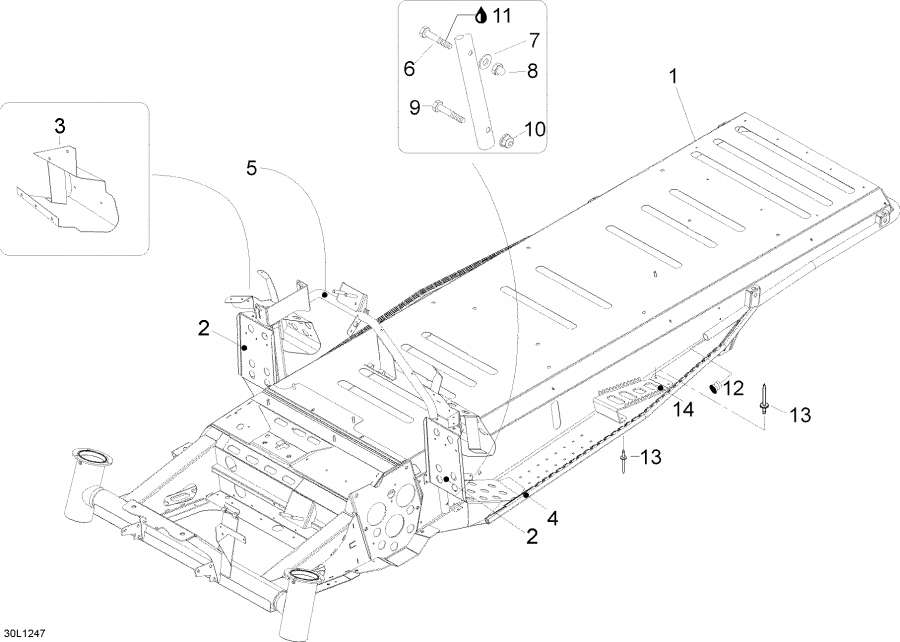 11
7
6
8
9
10
1
3
5
2
12
14
13
13
4
2
30L1247