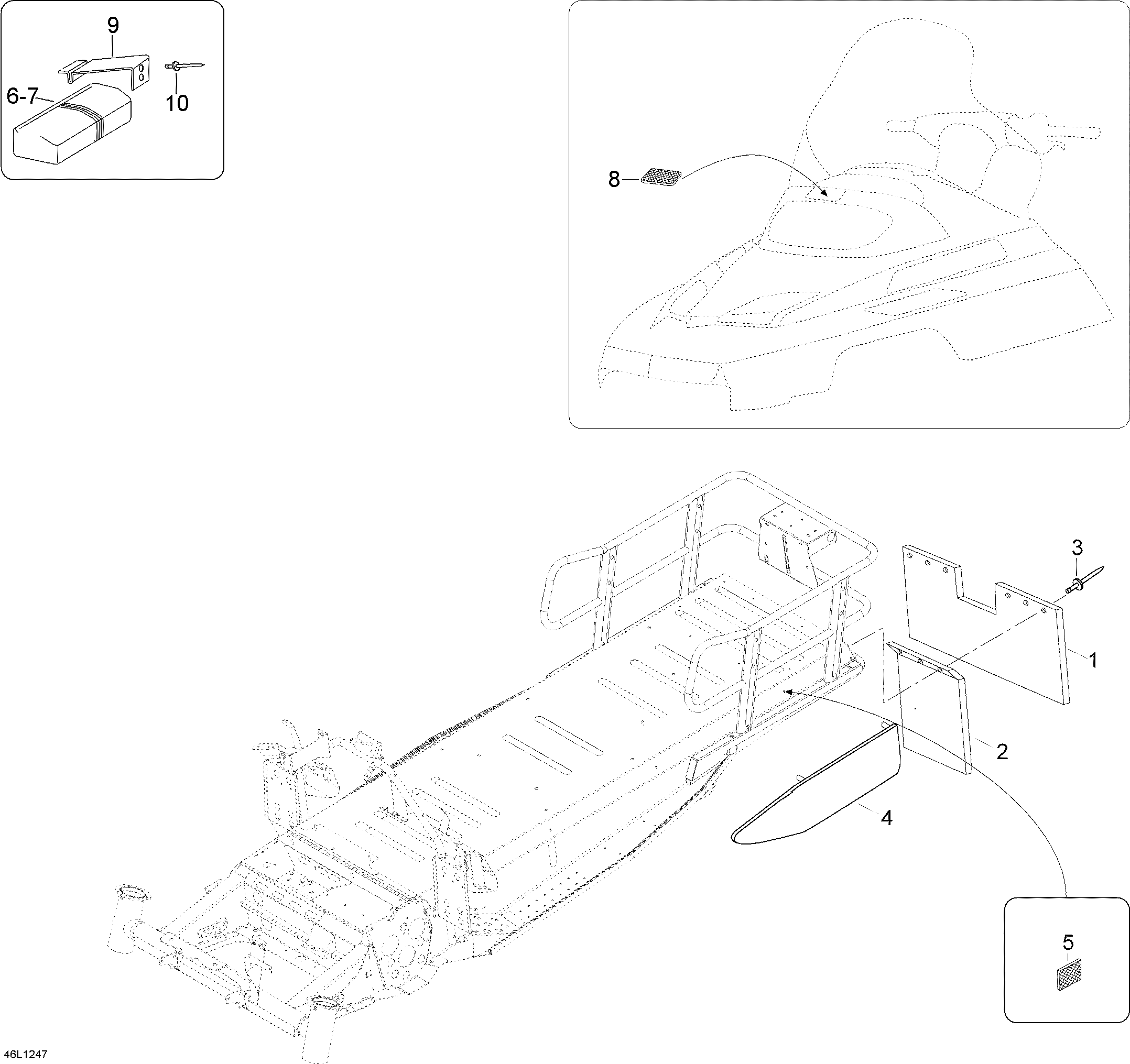 9
6-7
10
8
3
1
2
4
5
46L1247