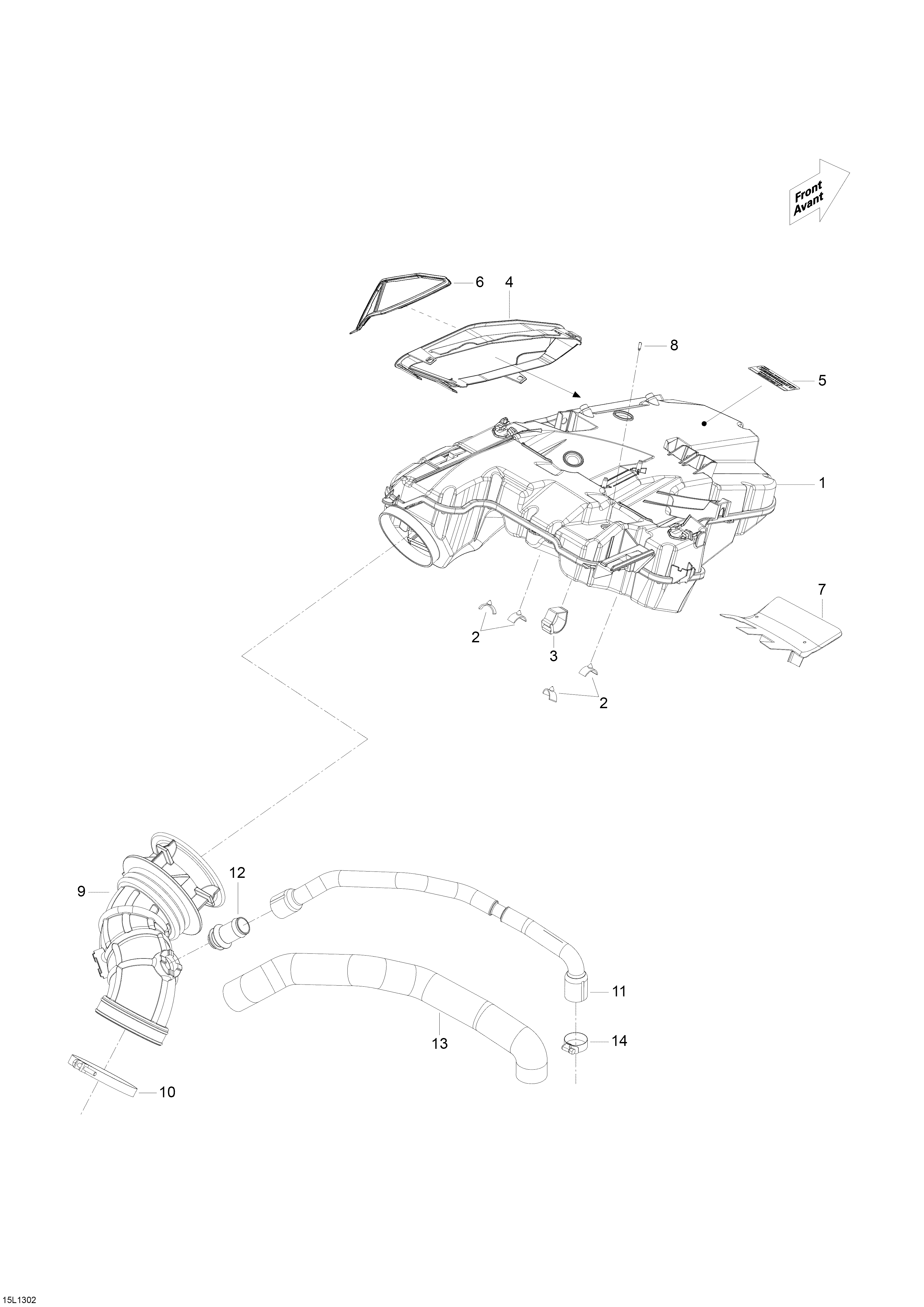 Front
Avant

6
4
8
5
1
7
2
3
2
12
9
11
13
14
10

15L1302