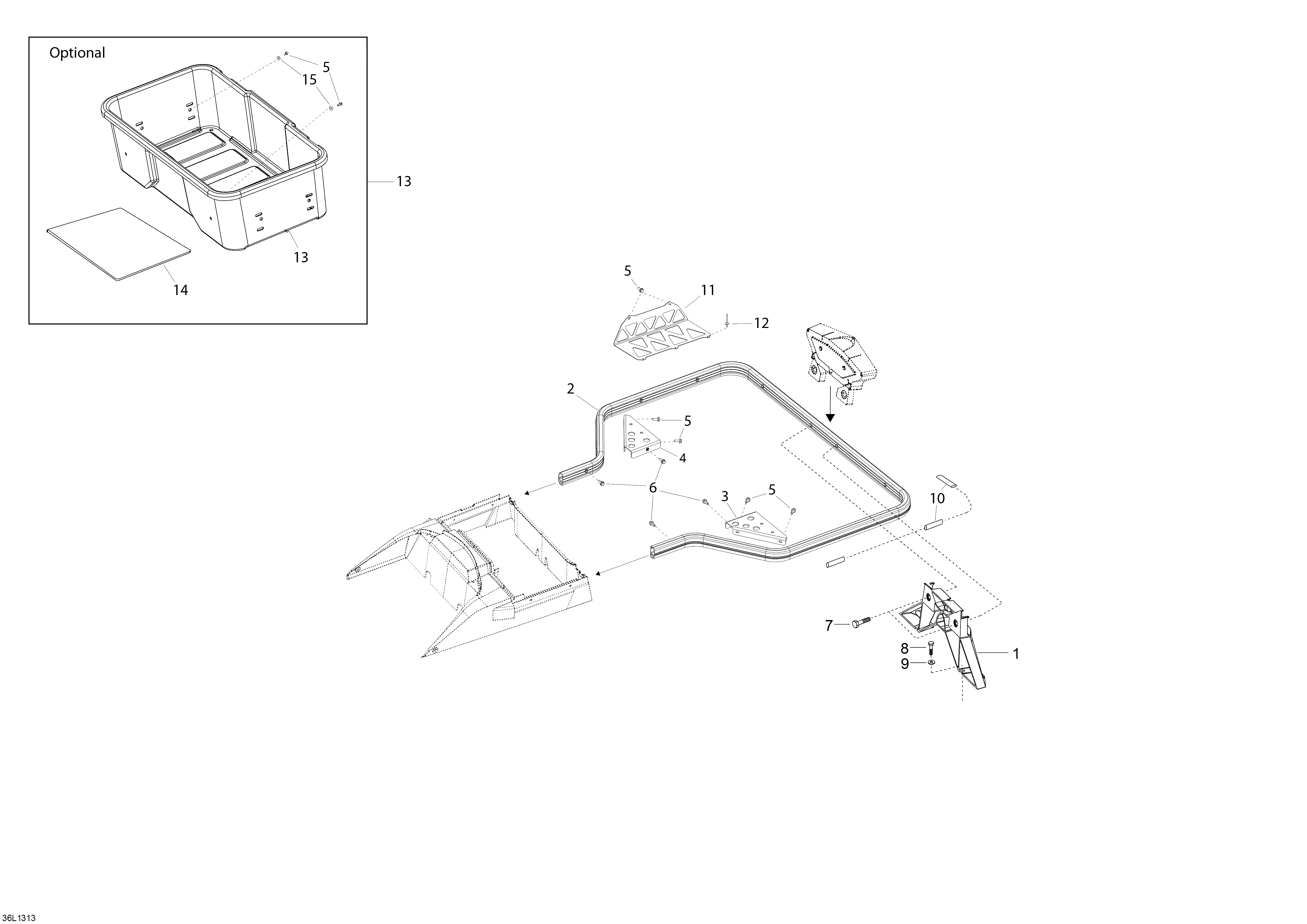 Optional
5
15
13
13
14
5
11
12
2
5
4
6
3
5
10
7
8
9
1
36L1313