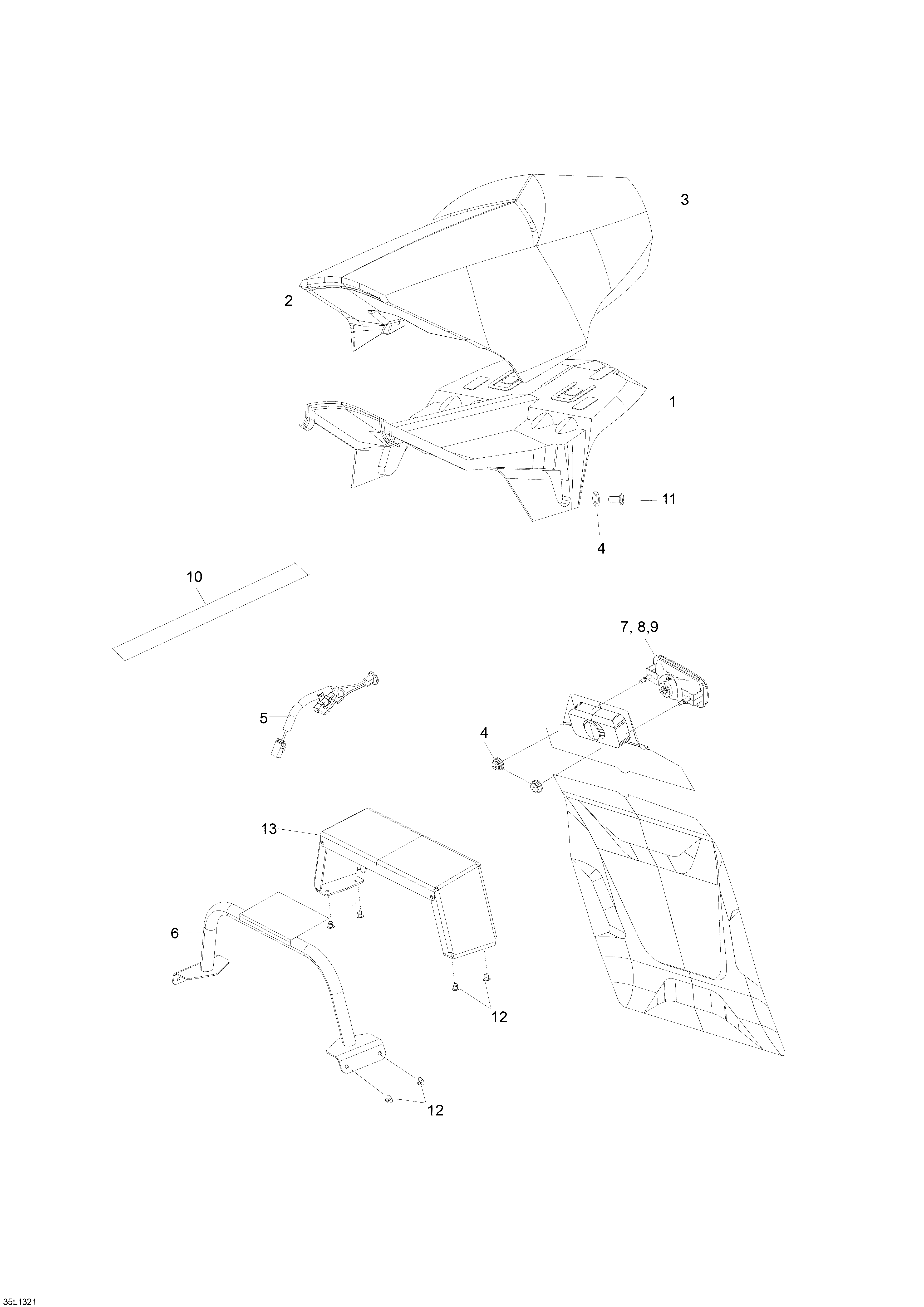 3

2

1

11

4

10

7, 8,9

5

4

13

6

12

12

35L1321