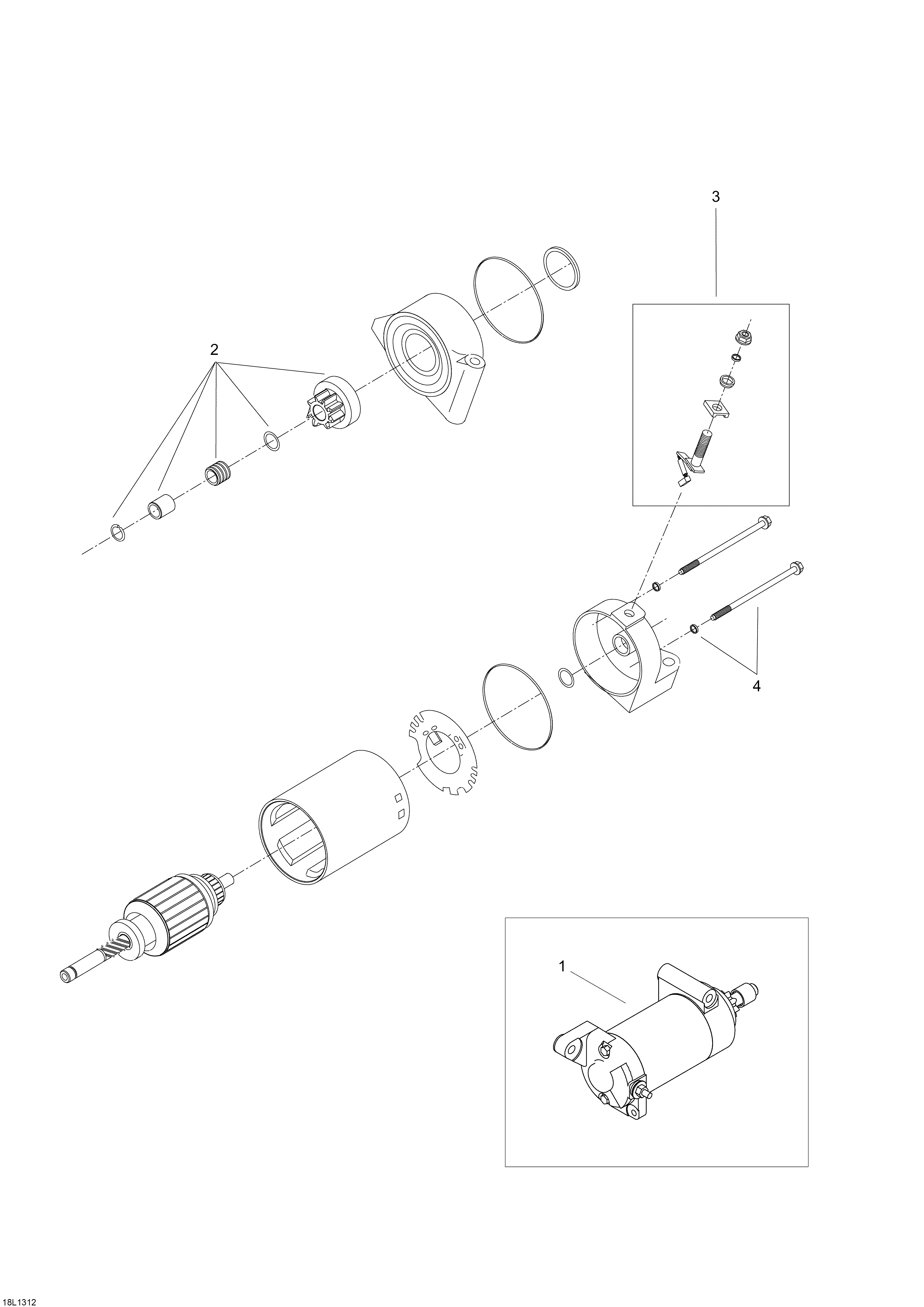 3

2

4

1

18L1312