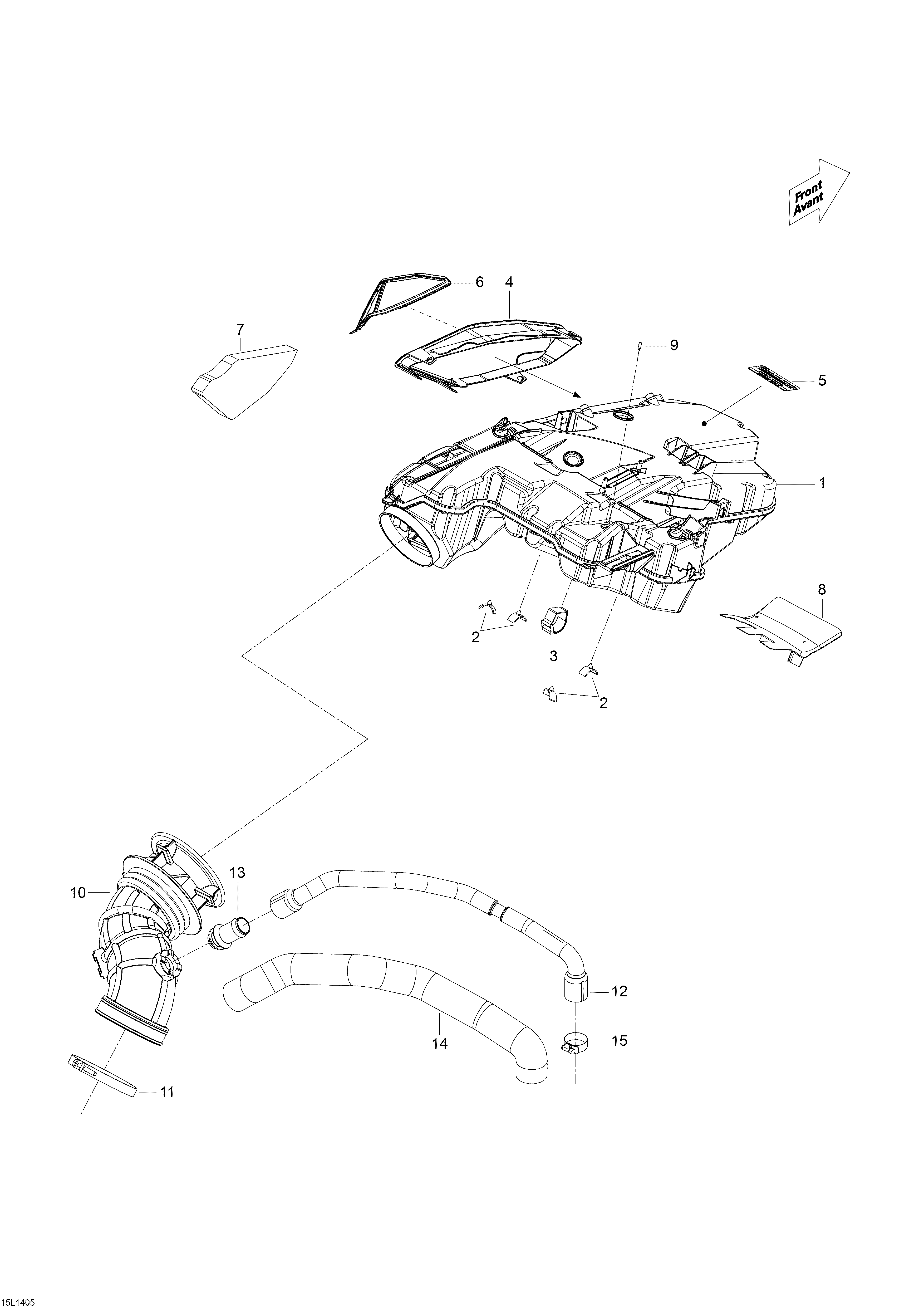 Front
Avant

6
4
7
9
5
1
8
2
3
2
13
10
12
14
15
11

15L1405