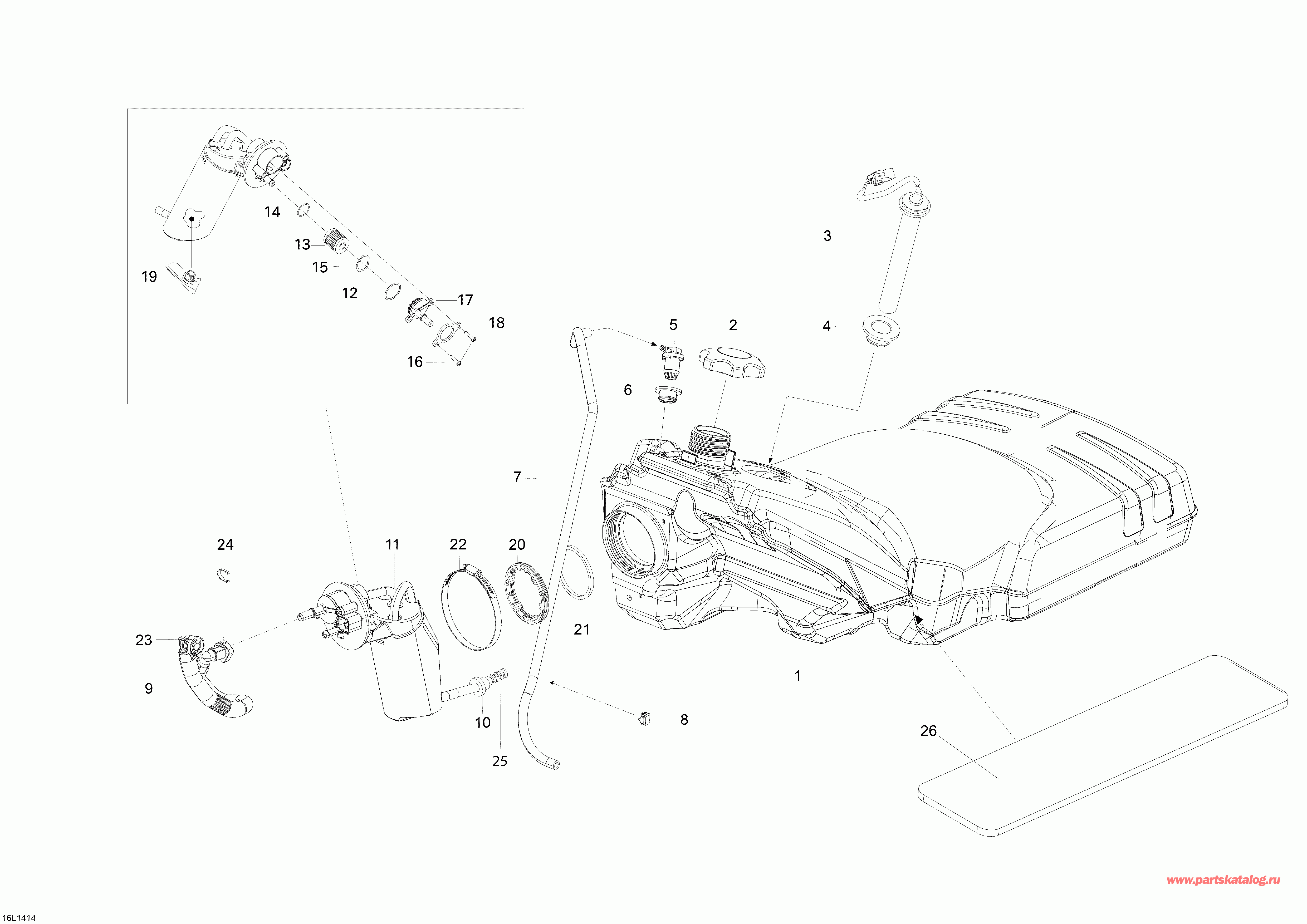 14
13
15
19
12
17
18
16
3
4
5
2
6
7
24
11
22
20
21
23
9
10
25
8
1
26
www.partskatalog.ru
16L1414