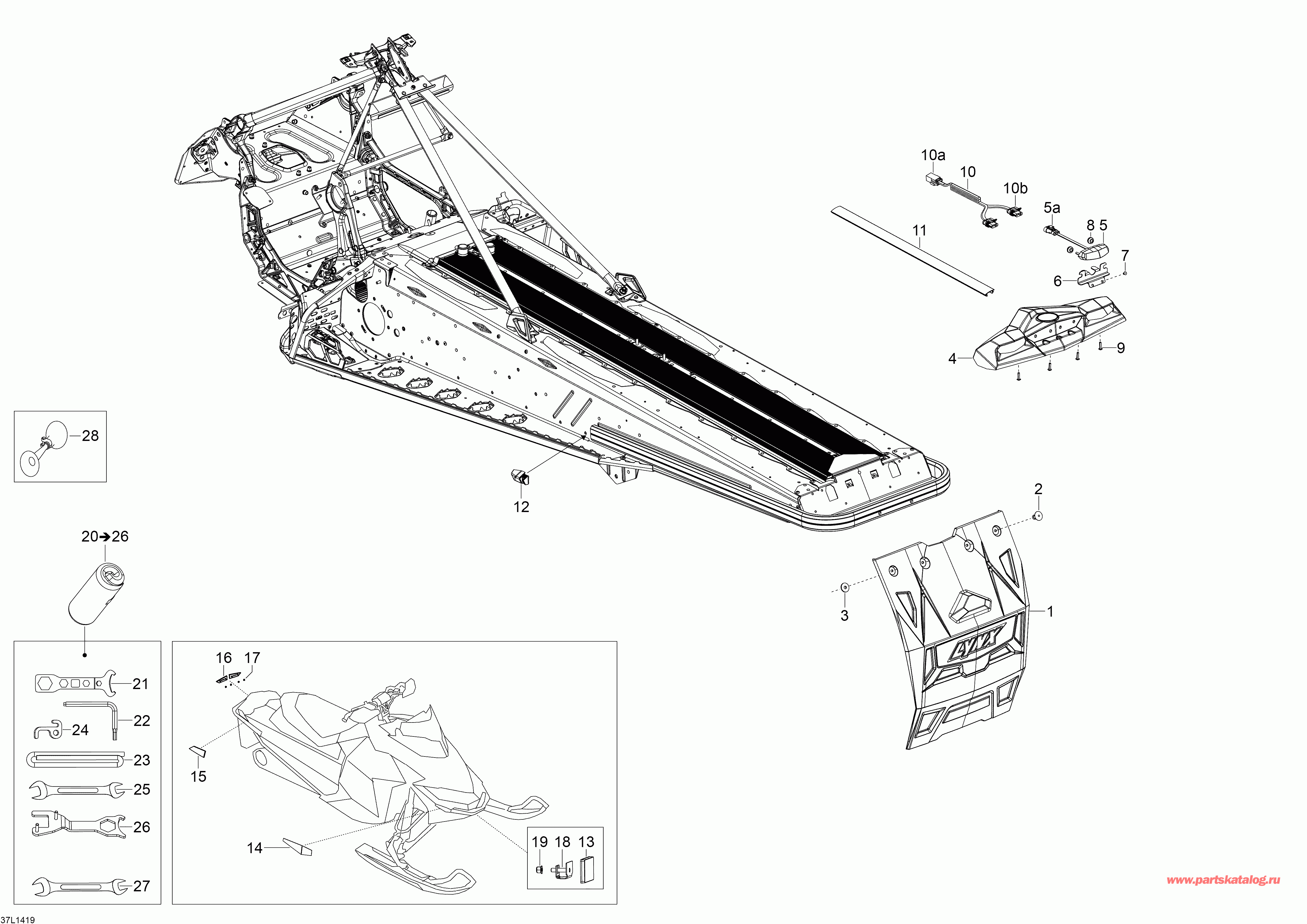 10a
10
10b
5a
8 5
11
7
6
4
9
28
12
2
20➔26
3
1
LYNX
16 17
21
22
24
23
15
25
26
14
19 18 13
27
www.partskatalog.ru
37L1419