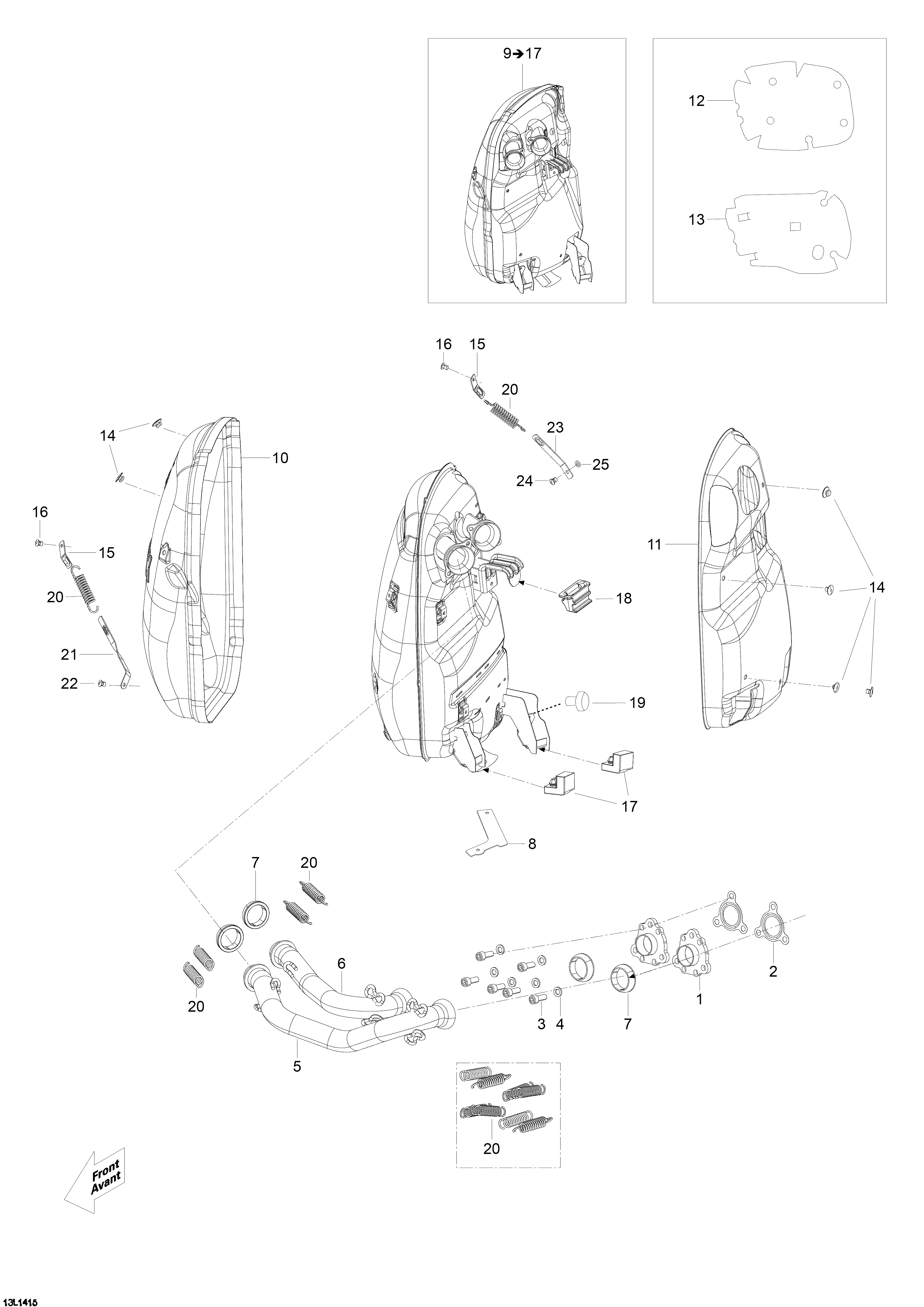 9➔17

12

13

16
15
20
23
25
24

14
10
16
15
20
21
22

11
14
18
19
17
8

7
20
6
20
5
3
4
7
1
2

20

Front
Avant

13L1415