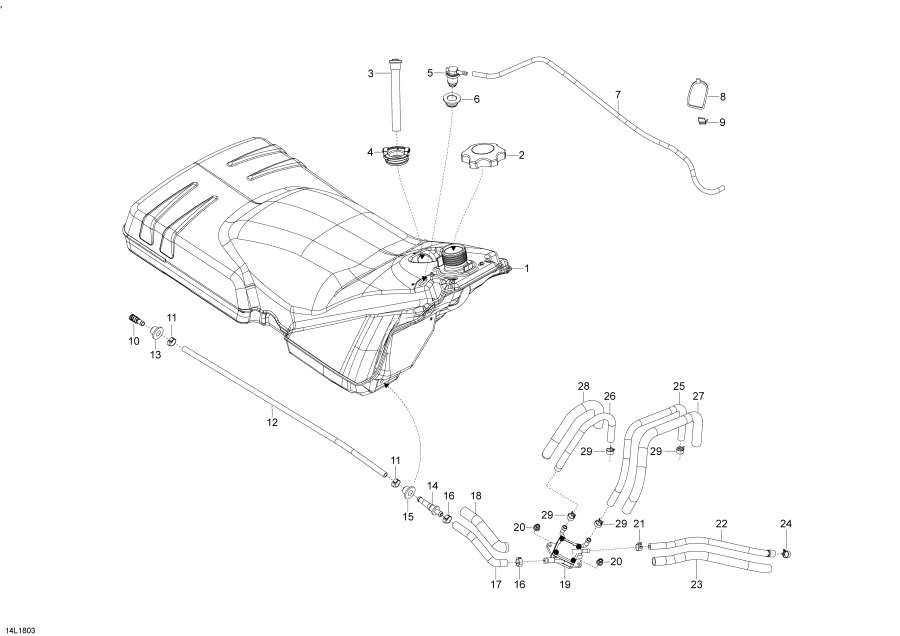 3
5
6
7
8
9
4
2
1
10
11
13
12
28
26
25
27
29
29
11
14
16
18
15
29
20
29
21
22
24
20
17
16
19
23
14L1803