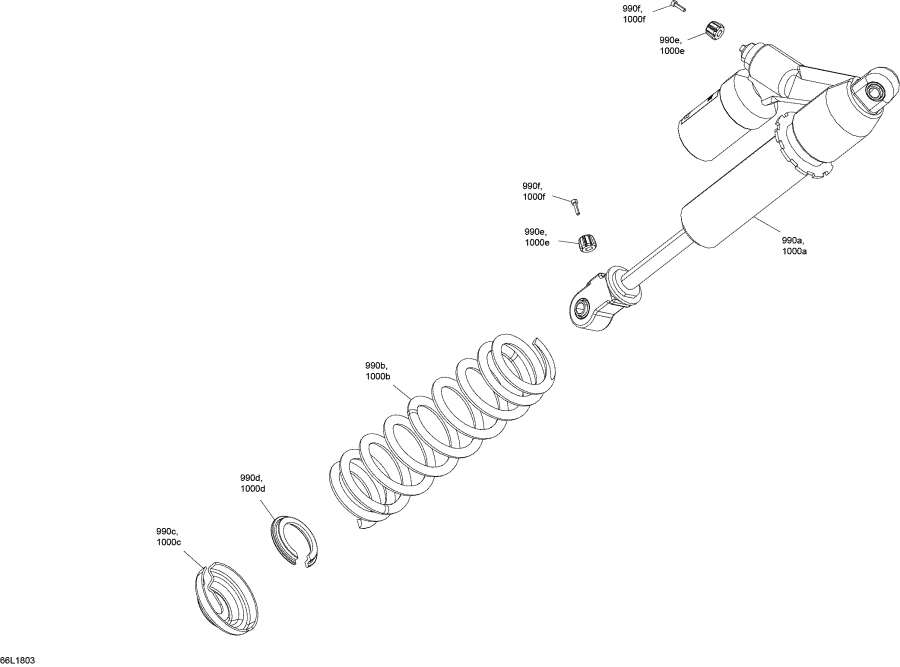 990f,
1000f

990e,
1000e

990f,
1000f

990e,
1000e

990a,
1000a

990b,
1000b

990d,
1000d

990c,
1000c

66L1803