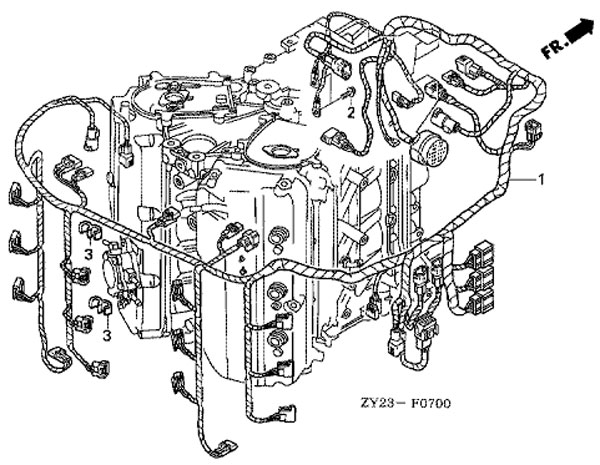 FR.

2

1

3

3

ZY23— F0700