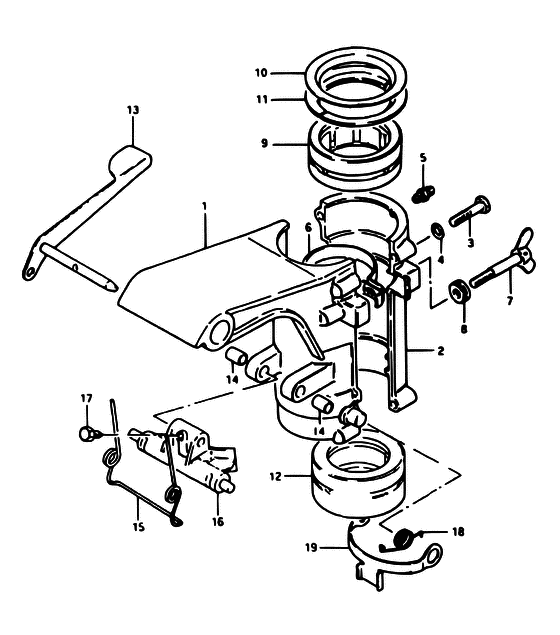 10
11
13
9
5
1
6
3
4
7
8
2
14
17
14
12
15
16
18
19