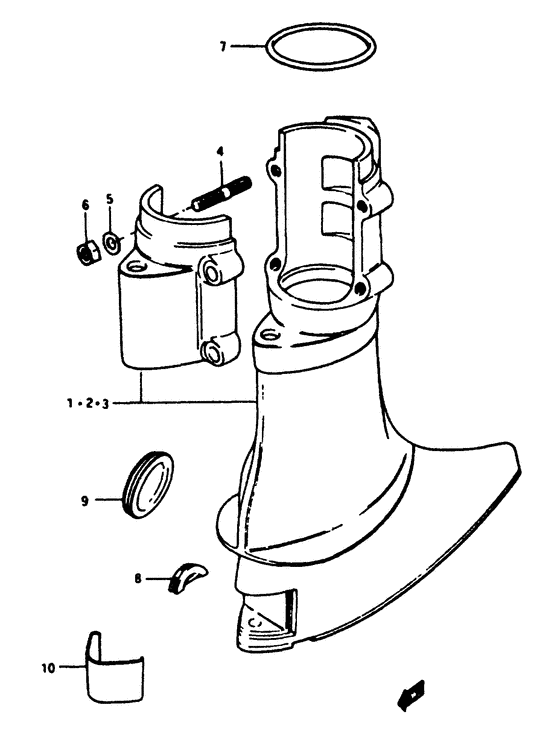 7
4
6
5
1 • 2 • 3
9
8
10